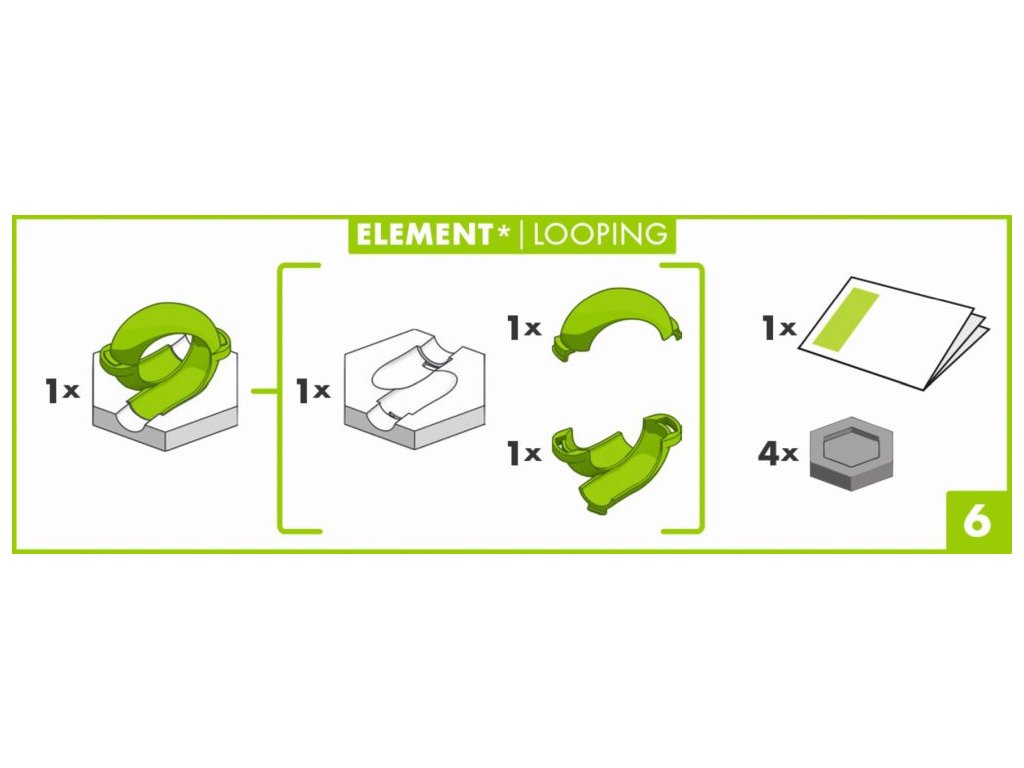 ELEMENT* | LOOPING

1x

1x

1x

1x

1x

4x

6