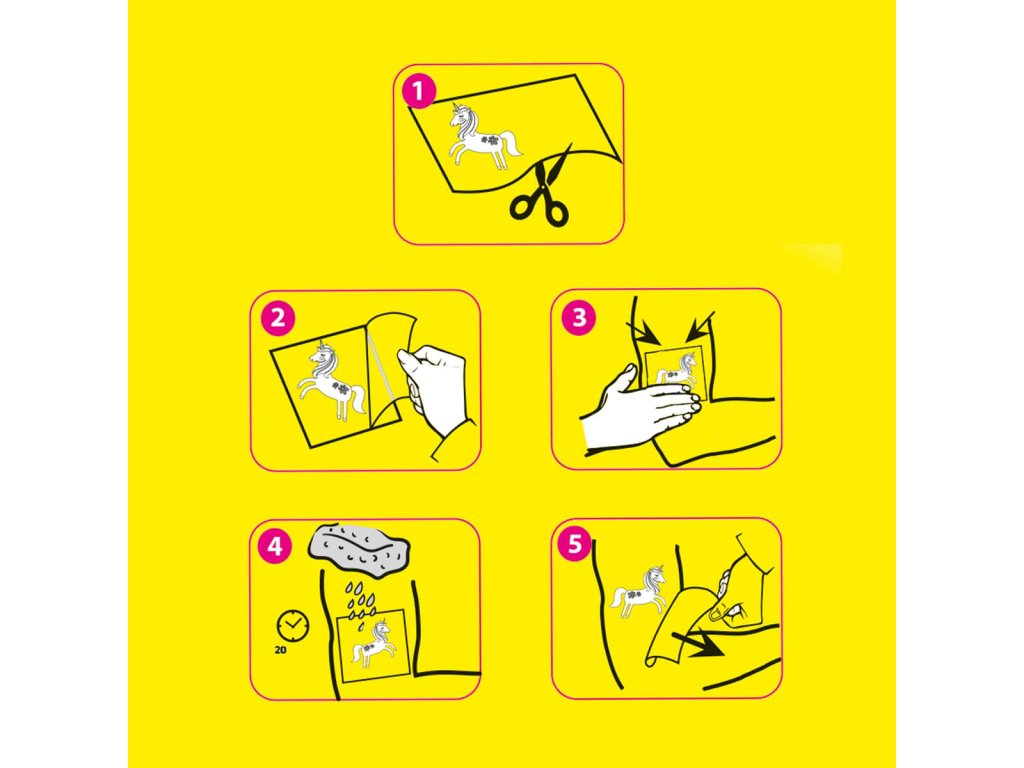 1

2

3

4

20

5