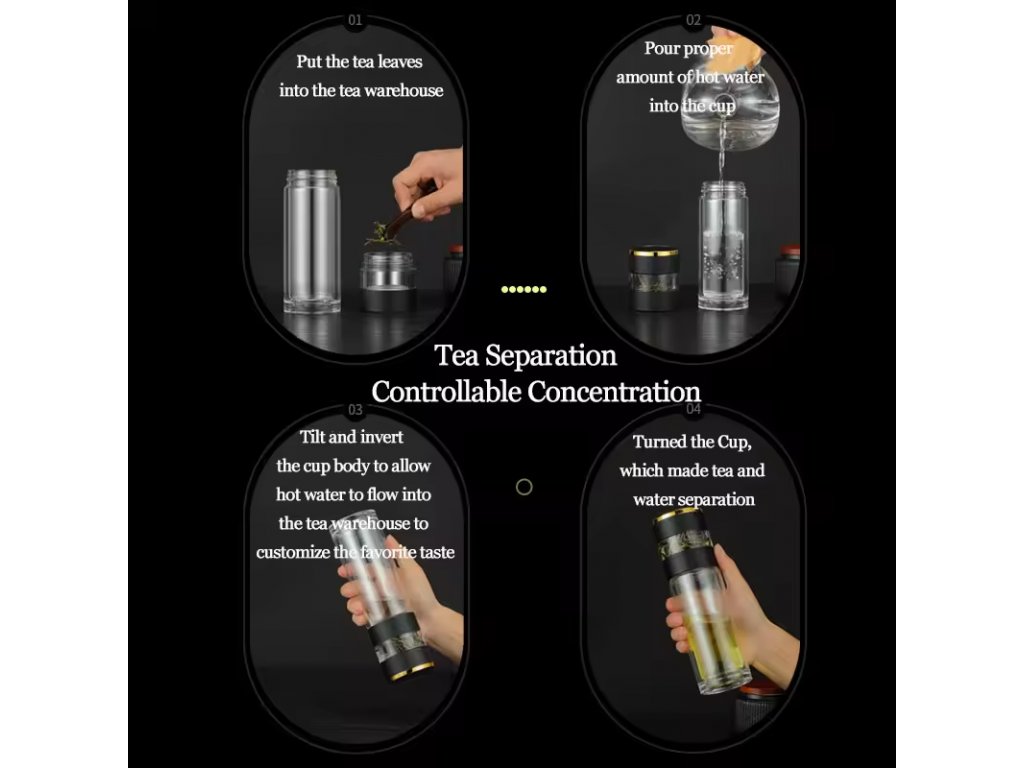 01

Put the tea leaves into the tea warehouse

02

Pour proper amount of hot water into the cup

Tea Separation
Controllable Concentration

03

Tilt and invert the cup body to allow hot water to flow into the tea warehouse to customize the favorite taste

04

Turned the Cup, which made tea and water separation