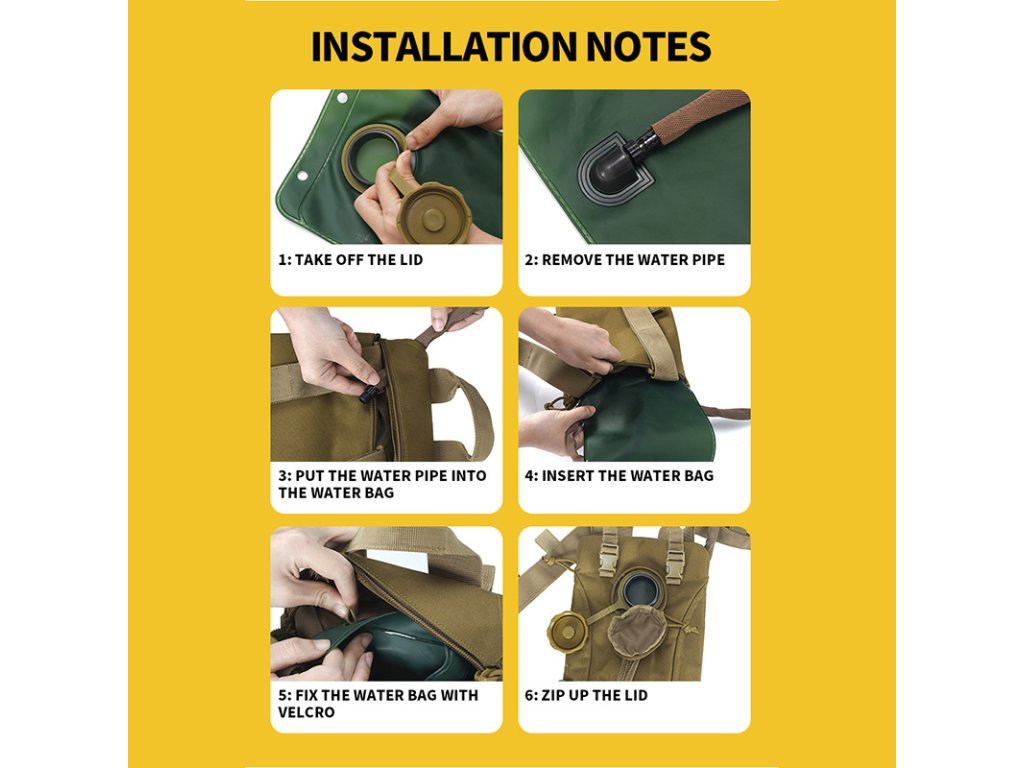 INSTALLATION NOTES

1: TAKE OFF THE LID

2: REMOVE THE WATER PIPE

3: PUT THE WATER PIPE INTO THE WATER BAG

4: INSERT THE WATER BAG

5: FIX THE WATER BAG WITH VELCRO

6: ZIP UP THE LID