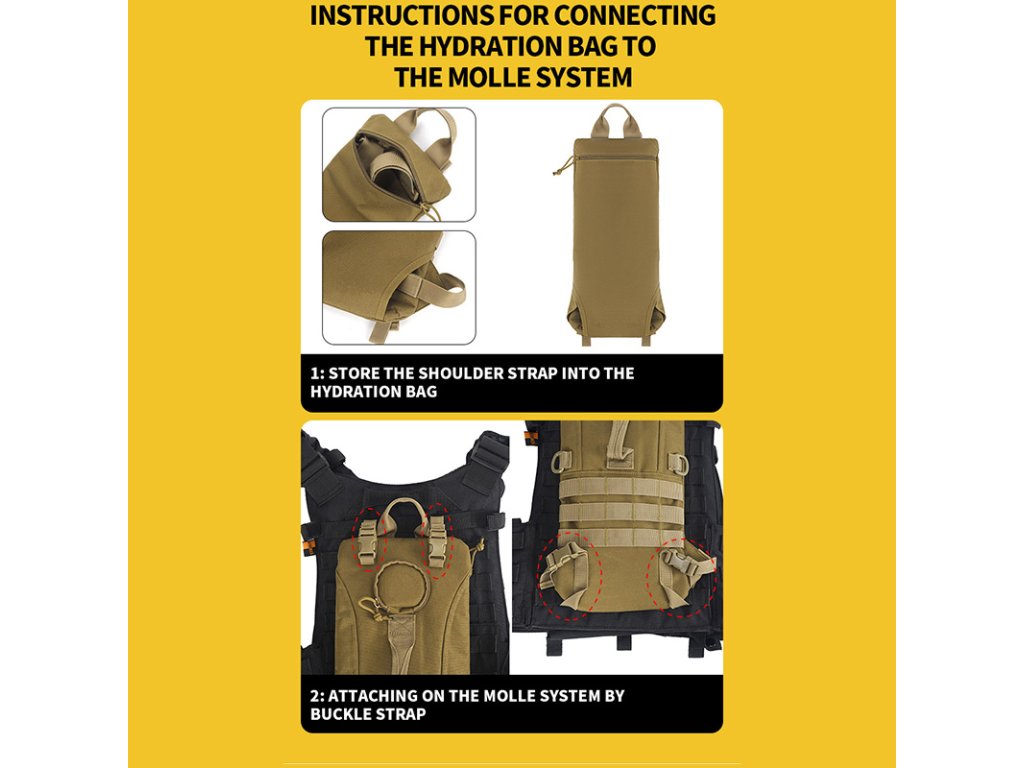 INSTRUCTIONS FOR CONNECTING THE HYDRATION BAG TO THE MOLLE SYSTEM

1: STORE THE SHOULDER STRAP INTO THE HYDRATION BAG

2: ATTACHING ON THE MOLLE SYSTEM BY BUCKLE STRAP