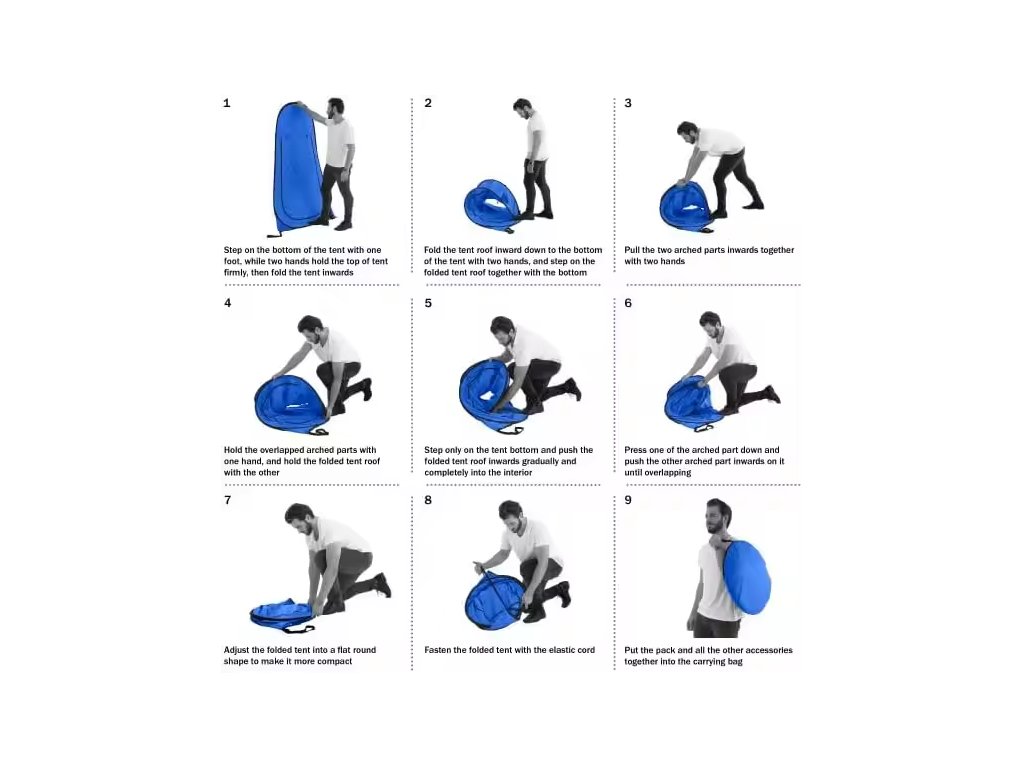 1

Step on the bottom of the tent with one foot, while two hands hold the top of tent firmly, then fold the tent inwards

2

Fold the tent roof inward down to the bottom of the tent with two hands, and step on the folded tent roof together with the bottom

3

Pull the two arched parts inwards together with two hands

4

Hold the overlapped arched parts with one hand, and hold the folded tent roof with the other

5

Step only on the tent bottom and push the folded tent roof inwards gradually and completely into the interior

6

Press one of the arched part down and push the other arched part inwards on it until overlapping

7

Adjust the folded tent into a flat round shape to make it more compact

8

Fasten the folded tent with the elastic cord

9

Put the pack and all the other accessories together into the carrying bag