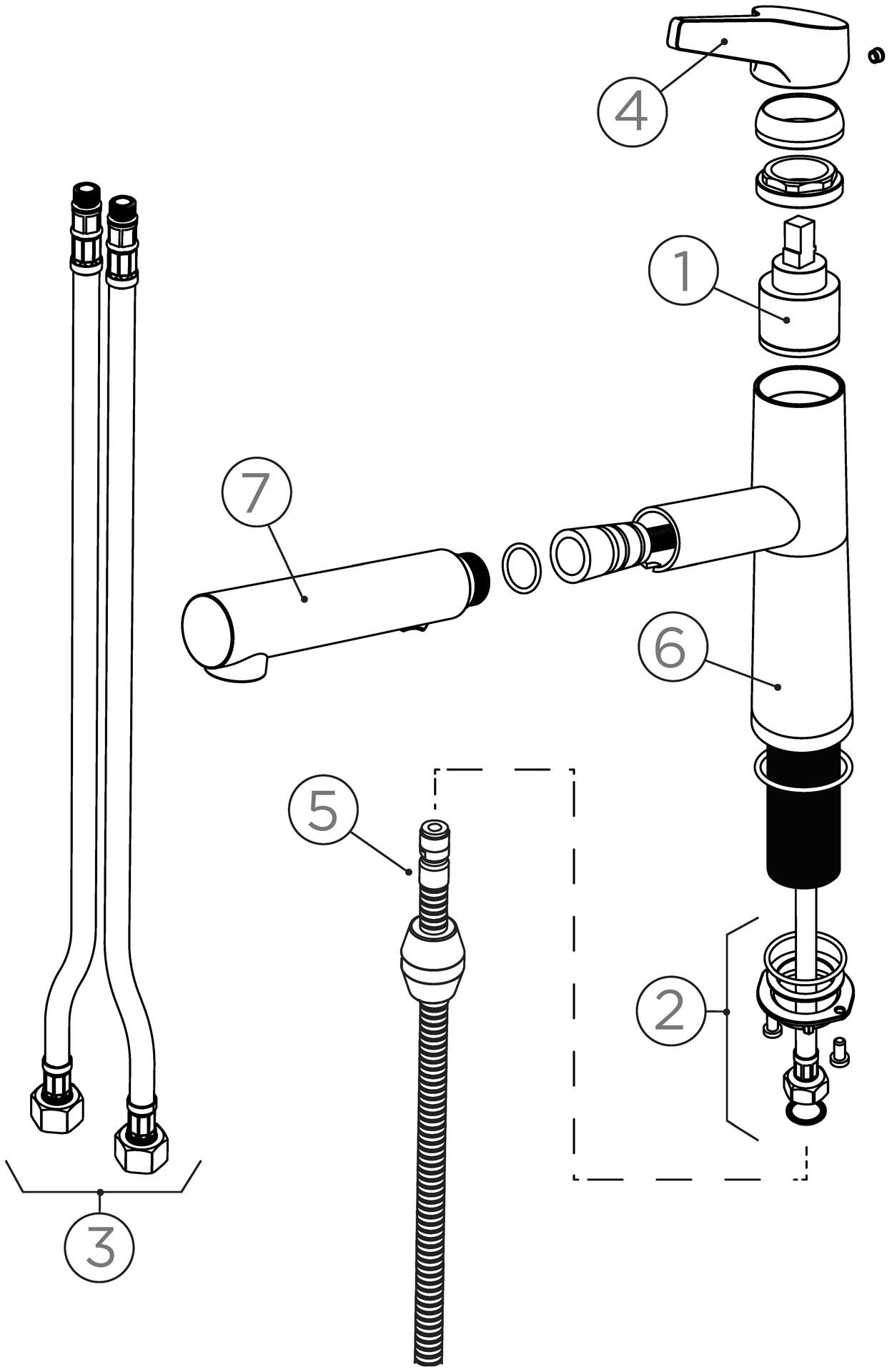 4
1
7
6
5
2
3