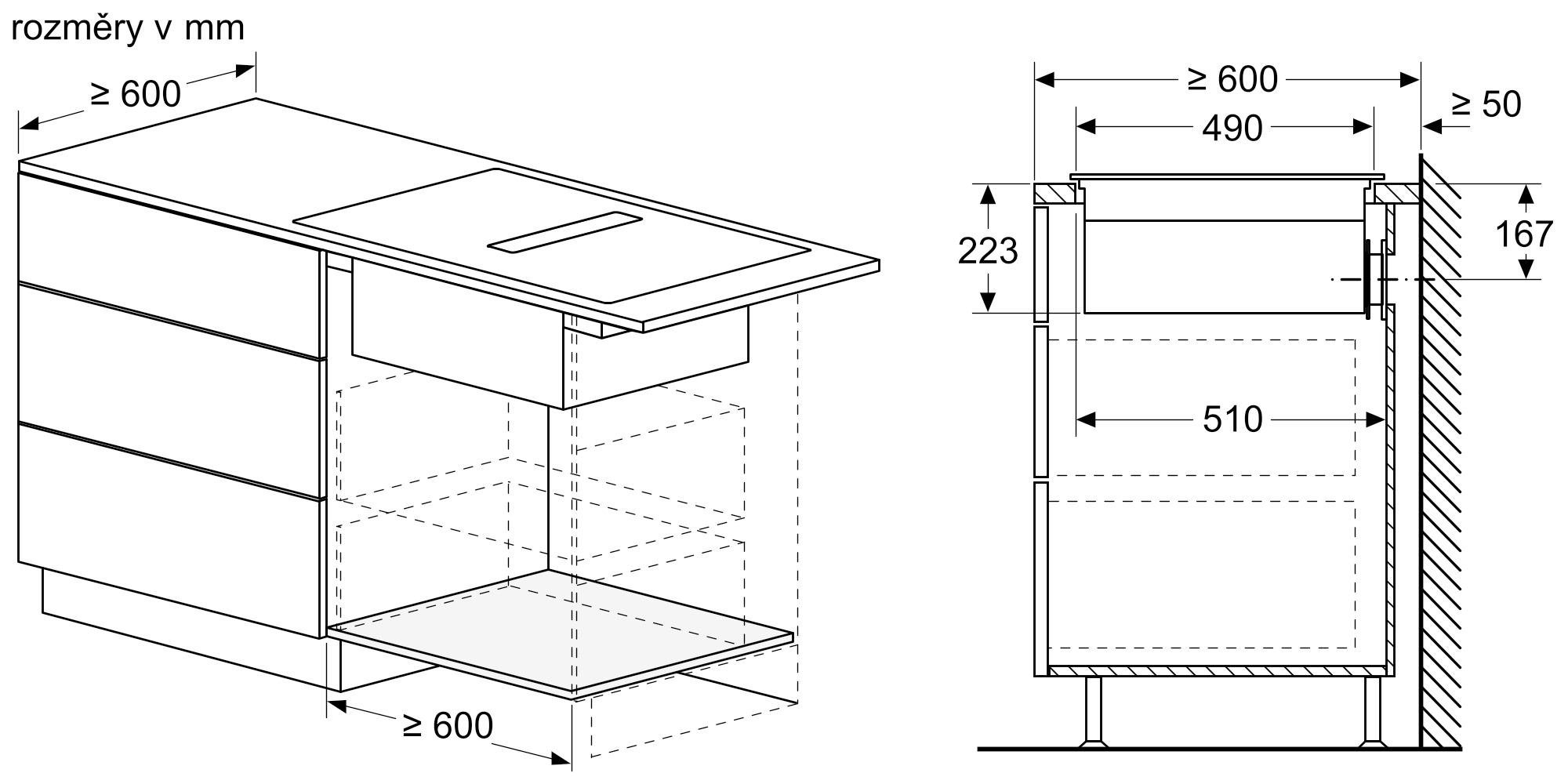 rozměry v mm

≥ 600

≥ 600

≥ 600

≥ 50

490

223

167

510