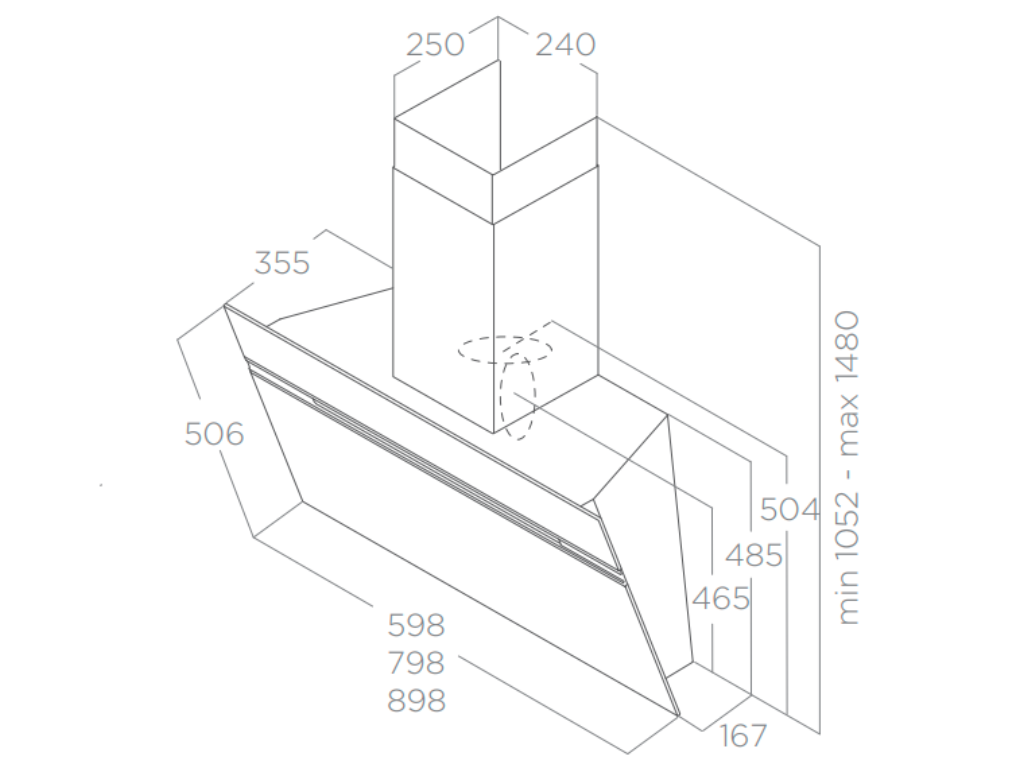 250
240
355
506
504
485
465
min 1052 - max 1480
598
798
898
167