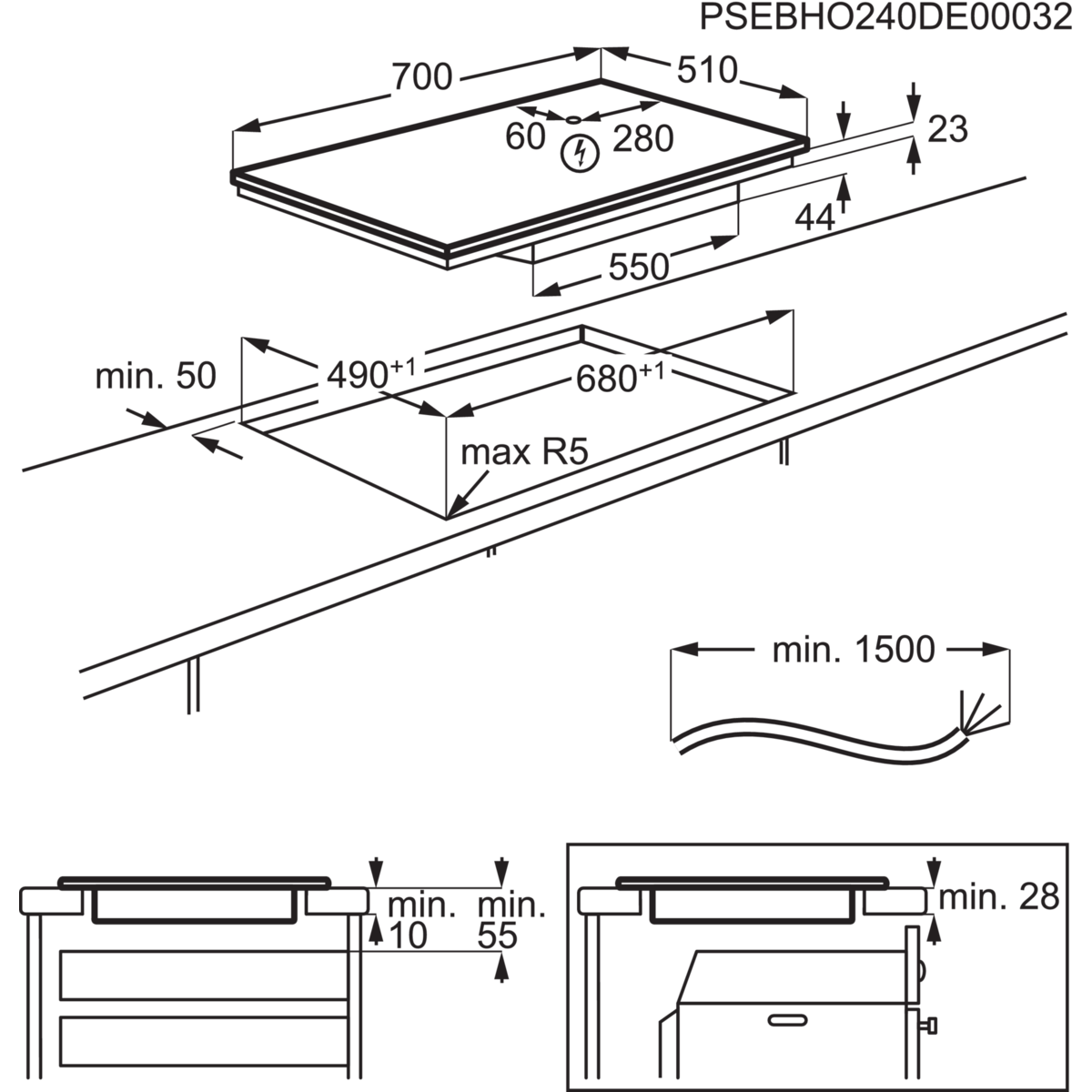 PSEBHO240DE00032

700
510
60
280
23
44
550

min. 50
$490^{+1}$
$680^{+1}$
max R5

min. 1500

min.
10
min.
55

min. 28