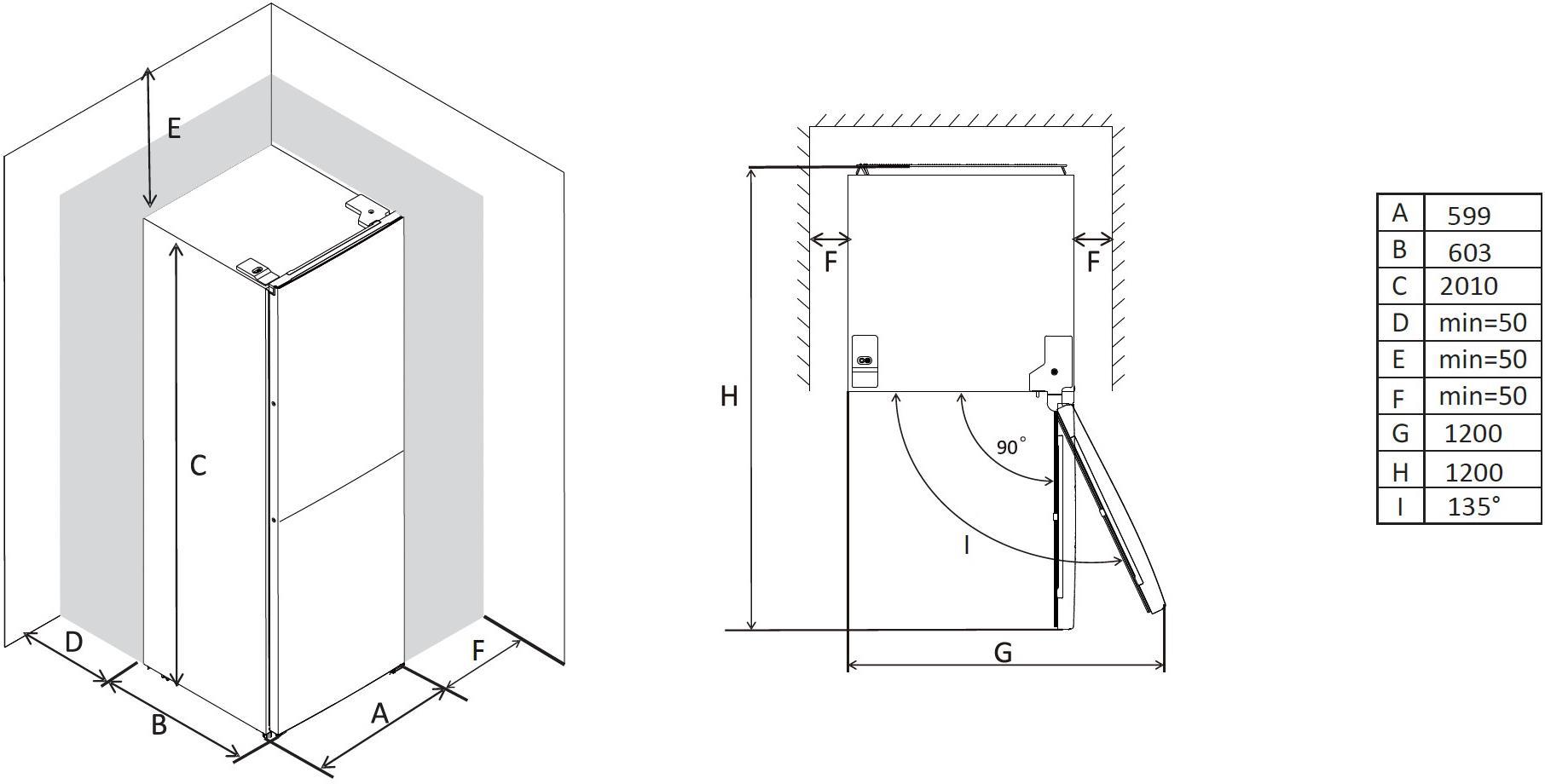 E

C

D

B

A

F

F

F

H

90°

I

G

| A | 599 |
|---|---|
| B | 603 |
| C | 2010 |
| D | min=50 |
| E | min=50 |
| F | min=50 |
| G | 1200 |
| H | 1200 |
| I | 135° |