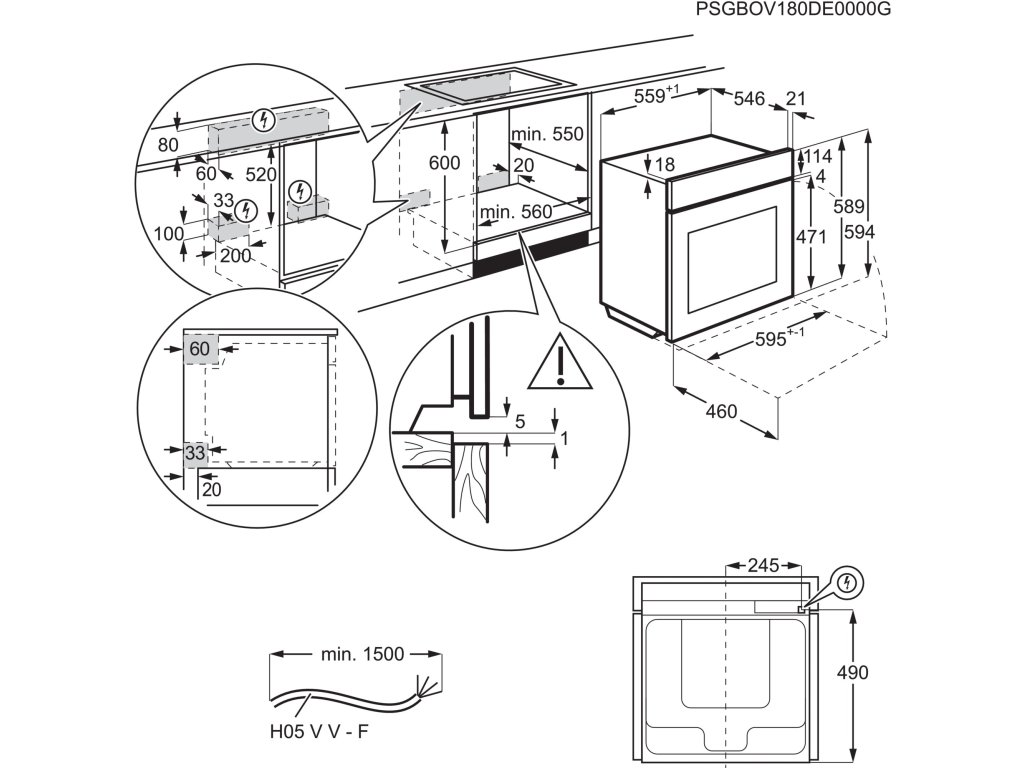 PSGBOV180DE0000G

80
60
520
33
100
200
600
min. 550
20
min. 560
$559^{+1}$
546
21
18
114
4
589
594
471
$595^{+-1}$
460
60
33
20
5
1
245
490
min. 1500
H05 V V - F