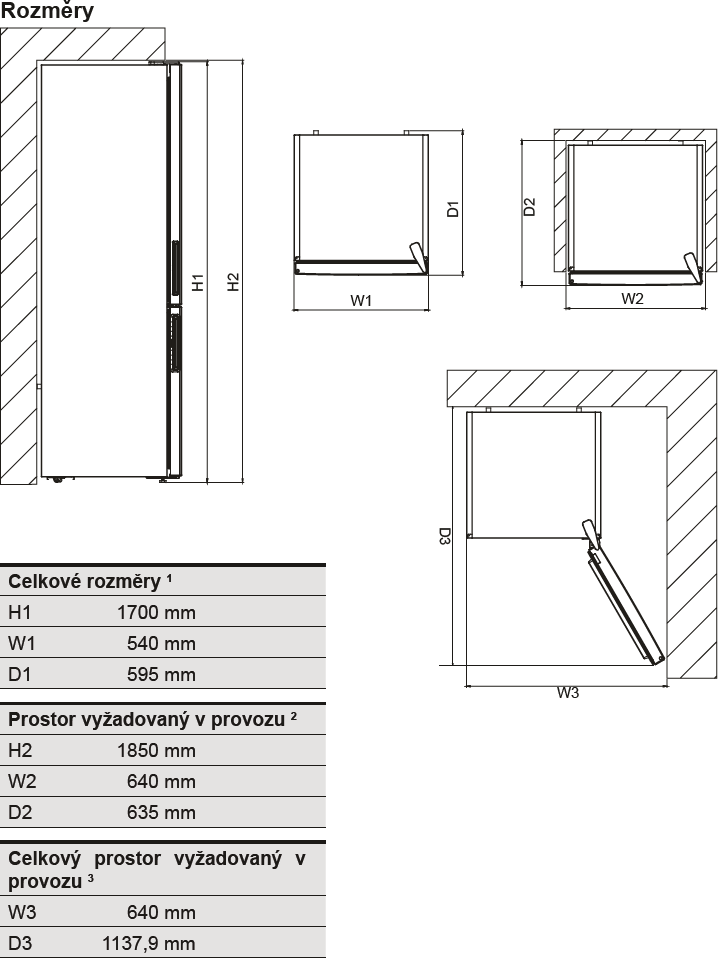 Rozměry

H1
H2
D1
W1
D2
W2
D3
W3

| Celkové rozměry ¹ | |
|---|---|
| H1 | 1700 mm |
| W1 | 540 mm |
| D1 | 595 mm |

| Prostor vyžadovaný v provozu ² | |
|---|---|
| H2 | 1850 mm |
| W2 | 640 mm |
| D2 | 635 mm |

| Celkový prostor vyžadovaný v provozu ³ | |
|---|---|
| W3 | 640 mm |
| D3 | 1137,9 mm |