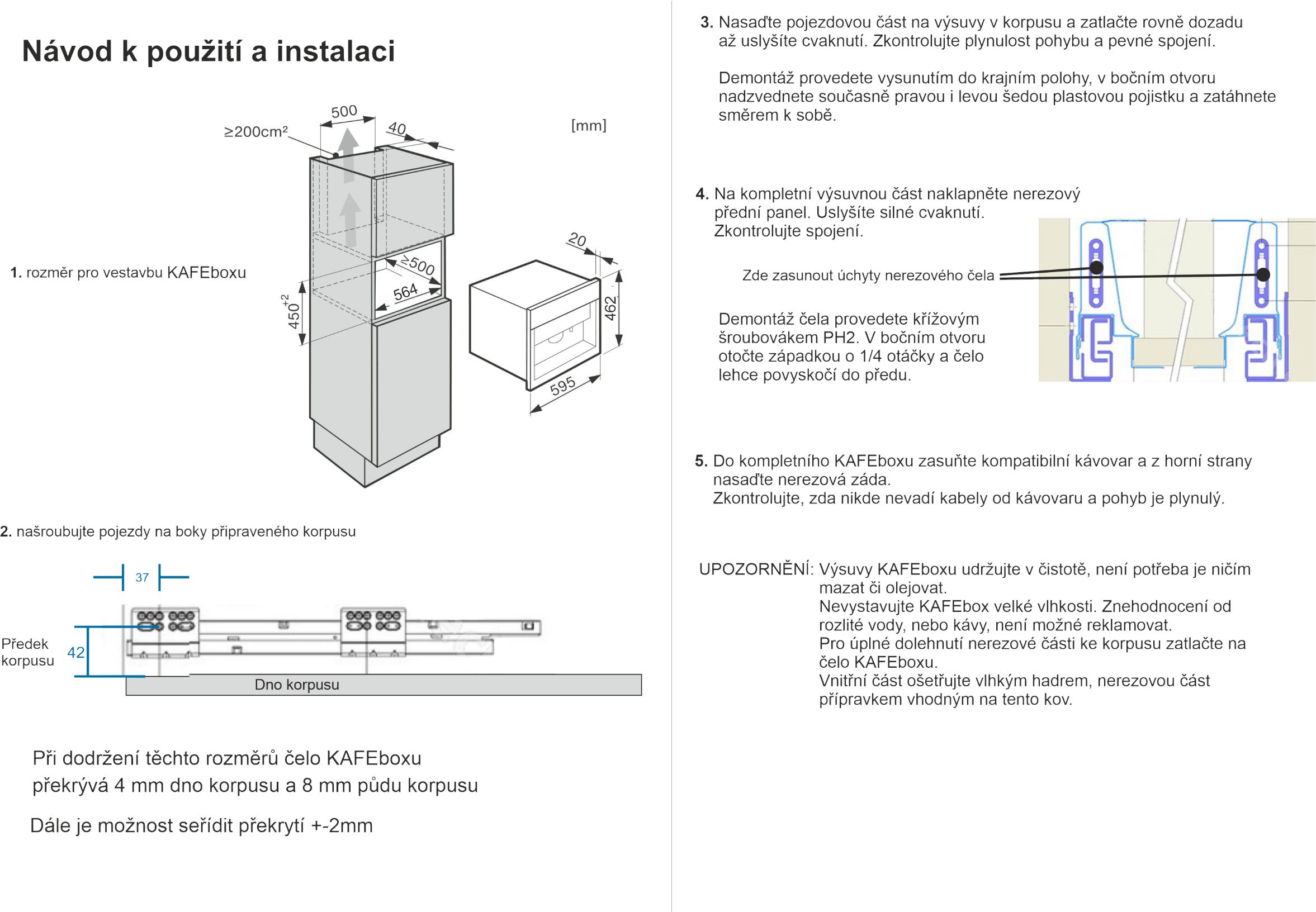 Návod k použití a instalaci

≥200cm²
500
40
[mm]

1. rozměr pro vestavbu KAFEboxu

≥500
564
$450^{+2}$
20
462
595

2. našroubujte pojezdy na boky připraveného korpusu

37
Předek korpusu
42
Dno korpusu

Při dodržení těchto rozměrů čelo KAFEboxu překrývá 4 mm dno korpusu a 8 mm půdu korpusu

Dále je možnost seřídit překrytí +-2mm

3. Nasaďte pojezdovou část na výsuvy v korpusu a zatlačte rovně dozadu až uslyšíte cvaknutí. Zkontrolujte plynulost pohybu a pevné spojení.

Demontáž provedete vysunutím do krajním polohy, v bočním otvoru nadzvednete současně pravou i levou šedou plastovou pojistku a zatáhnete směrem k sobě.

4. Na kompletní výsuvnou část naklapněte nerezový přední panel. Uslyšíte silné cvaknutí. Zkontrolujte spojení.

Zde zasunout úchyty nerezového čela

Demontáž čela provedete křížovým šroubovákem PH2. V bočním otvoru otočte západkou o 1/4 otáčky a čelo lehce povyskočí do předu.

5. Do kompletního KAFEboxu zasuňte kompatibilní kávovar a z horní strany nasaďte nerezová záda.
Zkontrolujte, zda nikde nevadí kabely od kávovaru a pohyb je plynulý.

UPOZORNĚNÍ: Výsuvy KAFEboxu udržujte v čistotě, není potřeba je ničím mazat či olejovat.
Nevystavujte KAFEbox velké vlhkosti. Znehodnocení od rozlité vody, nebo kávy, není možné reklamovat.
Pro úplné dolehnutí nerezové části ke korpusu zatlačte na čelo KAFEboxu.
Vnitřní část ošetřujte vlhkým hadrem, nerezovou část přípravkem vhodným na tento kov.