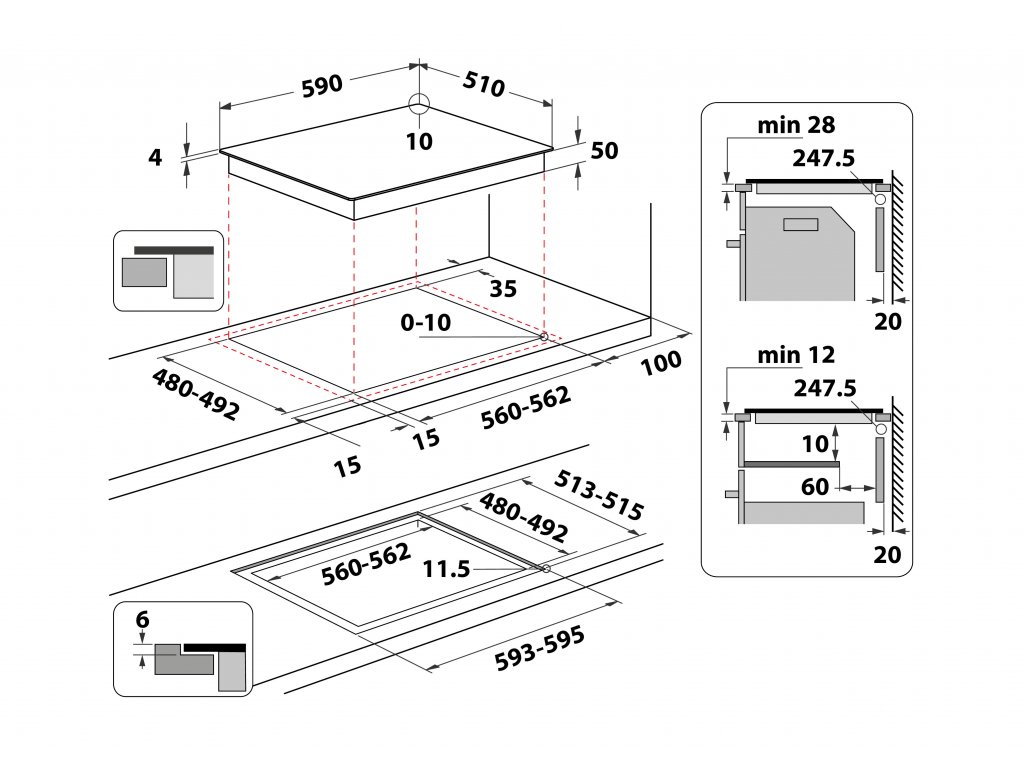 590
510
10
4
50
35
0-10
100
480-492
560-562
15
15
513-515
480-492
560-562
11.5
593-595
6
min 28
247.5
20
min 12
247.5
10
60
20