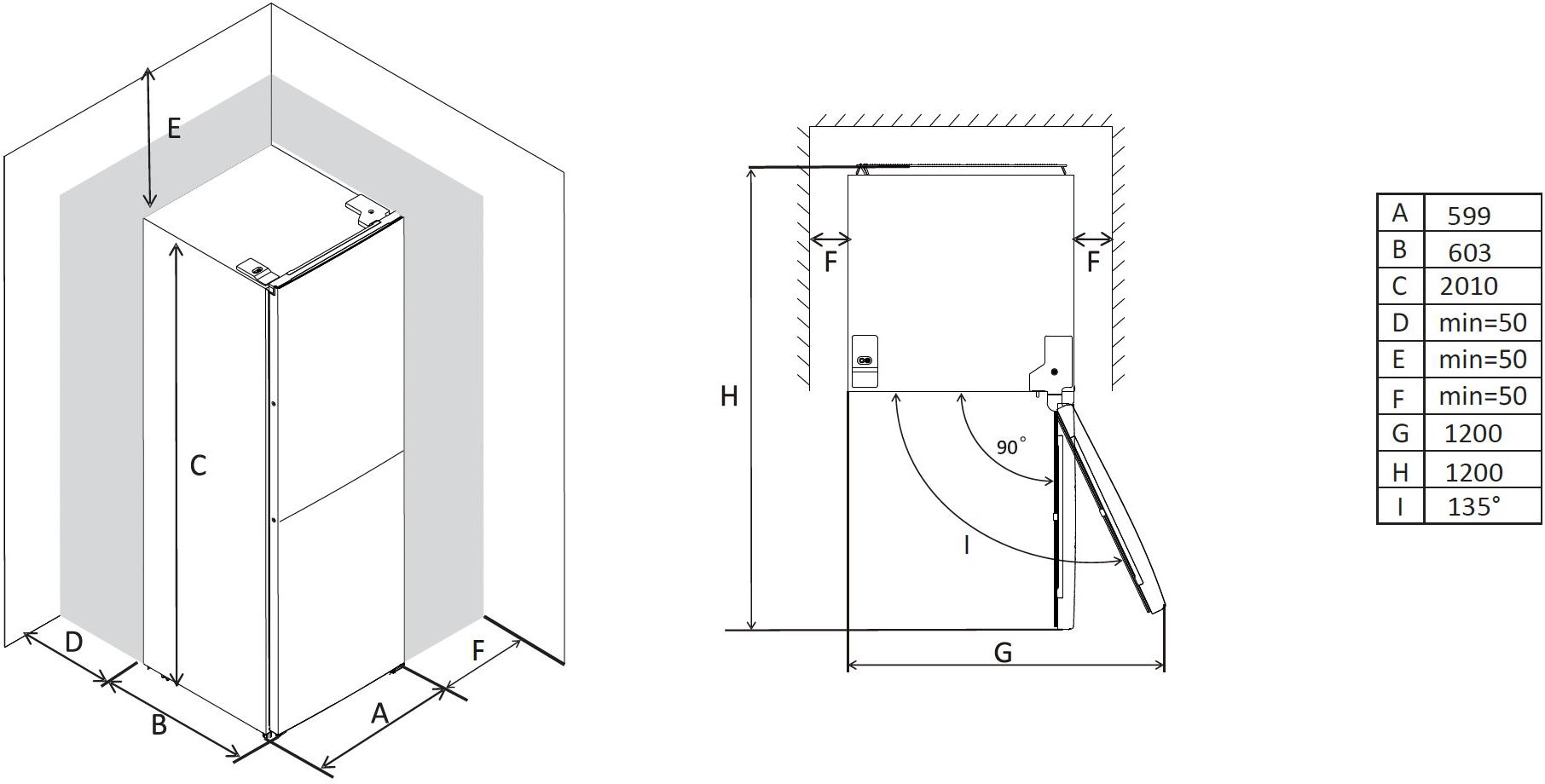 E

C

D

B

A

F

F

F

H

90°

I

G

| A | 599 |
|---|---|
| B | 603 |
| C | 2010 |
| D | min=50 |
| E | min=50 |
| F | min=50 |
| G | 1200 |
| H | 1200 |
| I | 135° |