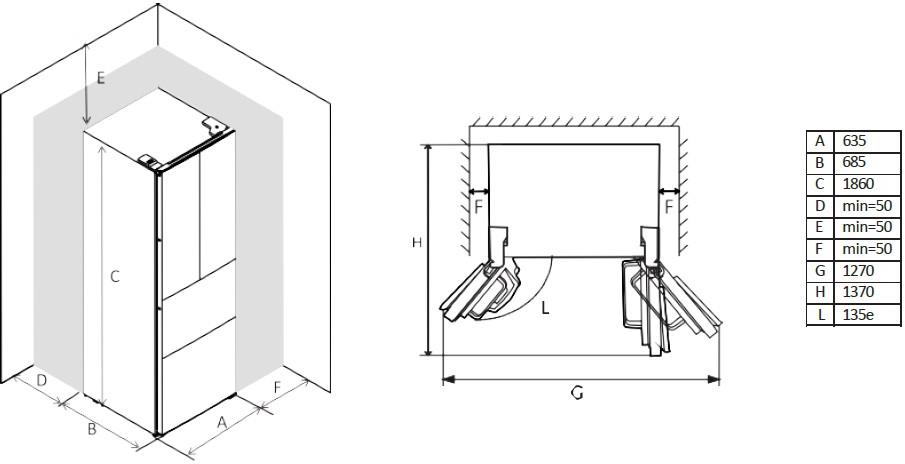 E

C

D

B

A

F

H

F

F

L

G

| A | 635 |
|---|---|
| B | 685 |
| C | 1860 |
| D | min=50 |
| E | min=50 |
| F | min=50 |
| G | 1270 |
| H | 1370 |
| L | 135e |