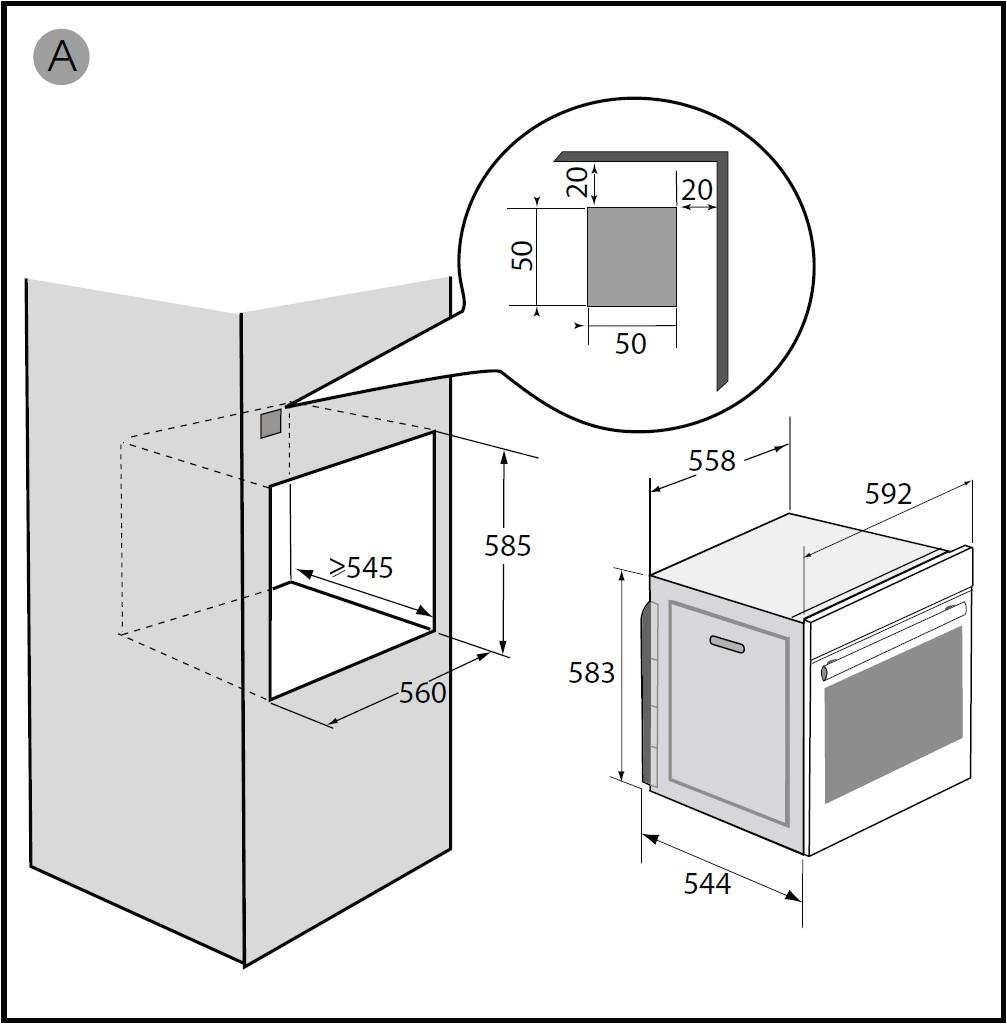 A

20
20
50
50

≥545
585
560

558
592
583
544