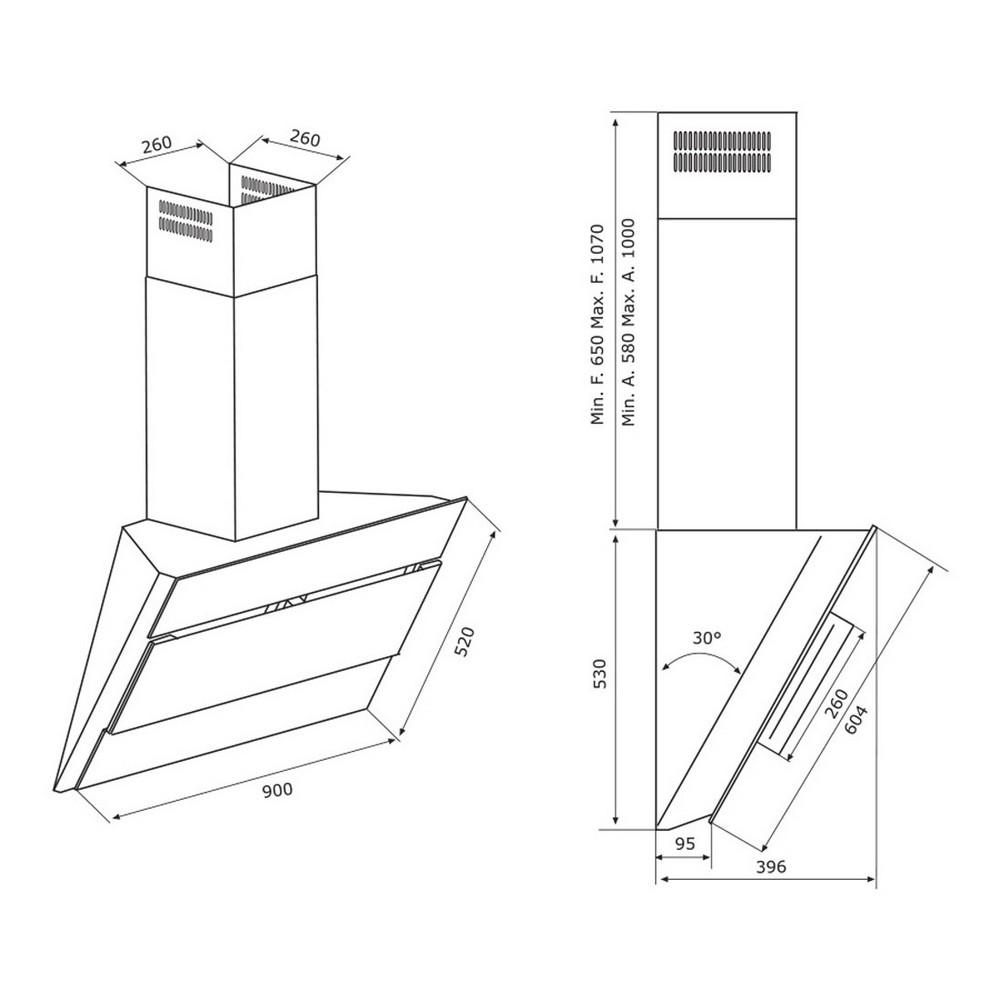 260
260
520
900
Min. F. 650 Max. F. 1070
Min. A. 580 Max. A. 1000
530
30°
260
604
95
396