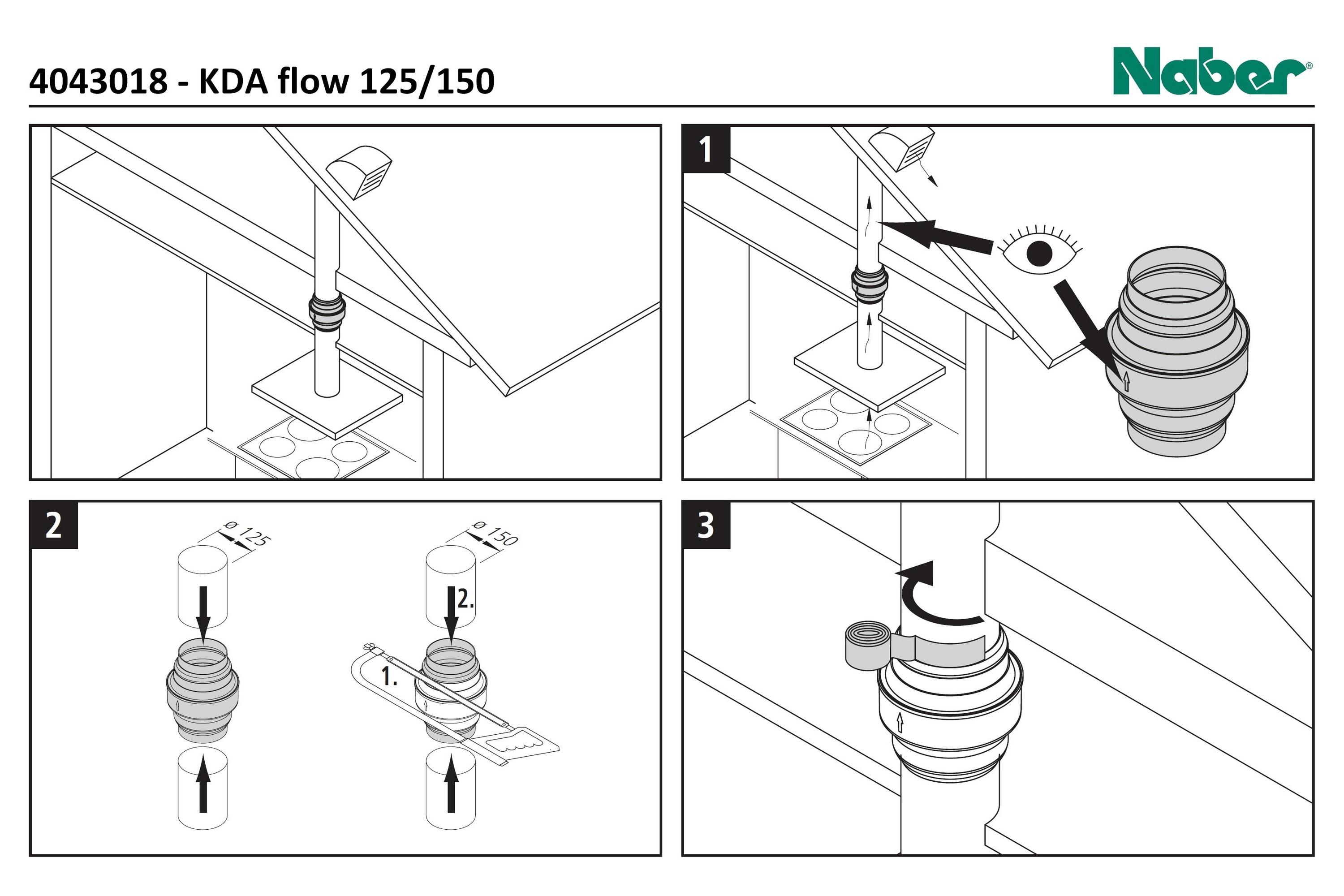 4043018 - KDA flow 125/150

Naber®

1

2

ø 125

ø 150

2.

1.

3