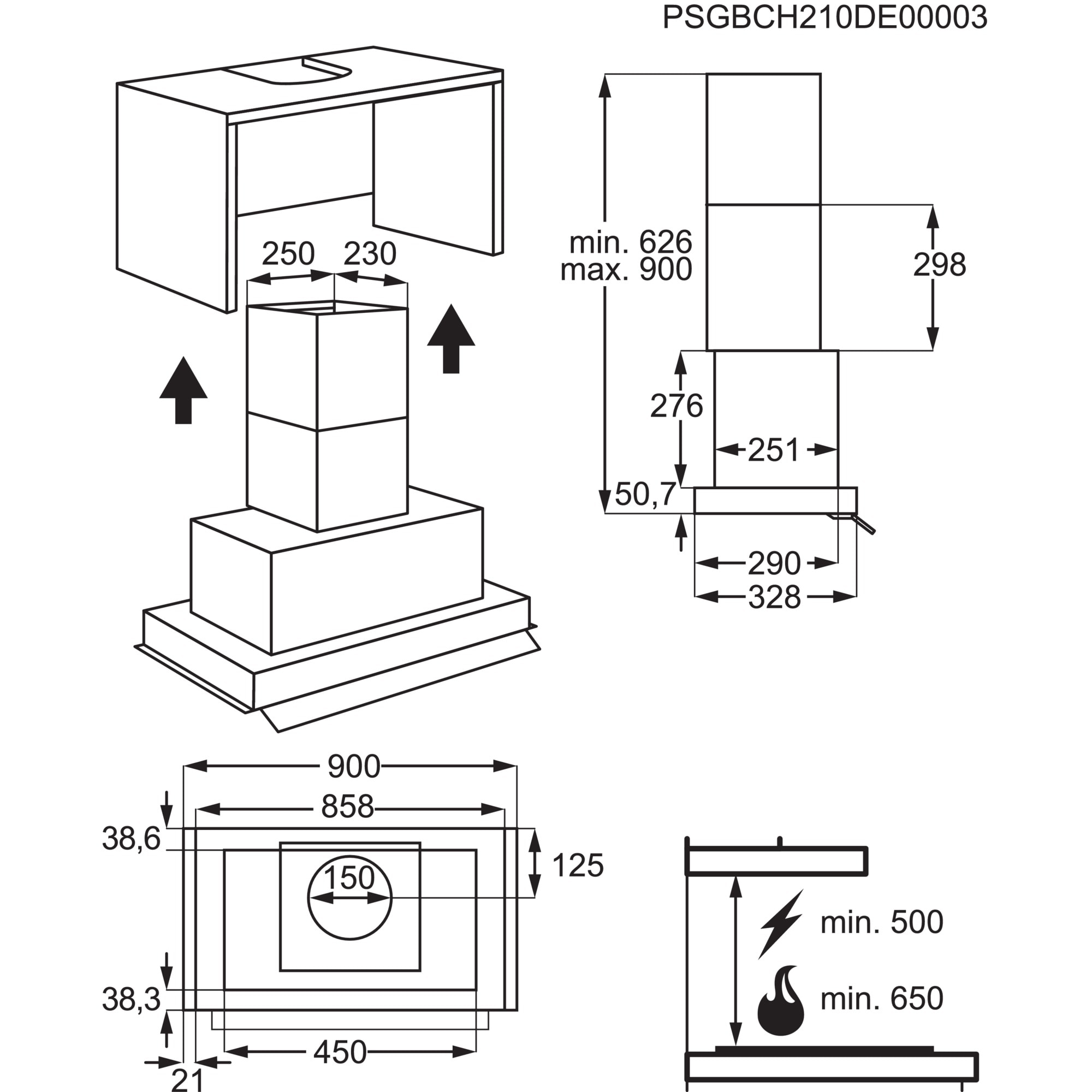 PSGBCH210DE00003

250
230

min. 626
max. 900

298

276

251

50,7

290

328

900

858

38,6

125

150

38,3

450

21

min. 500

min. 650