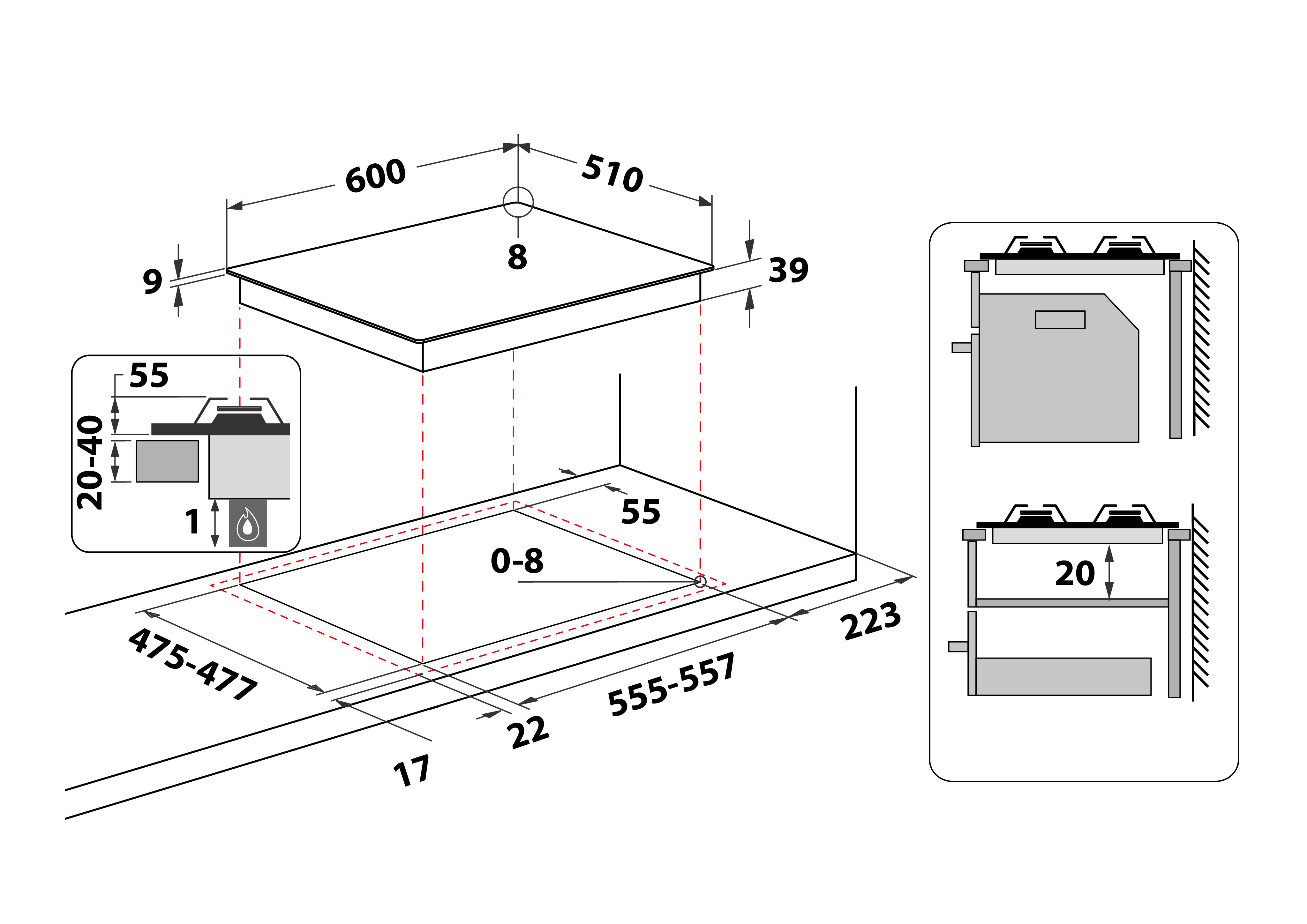 600
510
8
9
39
55
20-40
1
55
0-8
475-477
555-557
223
22
17
20