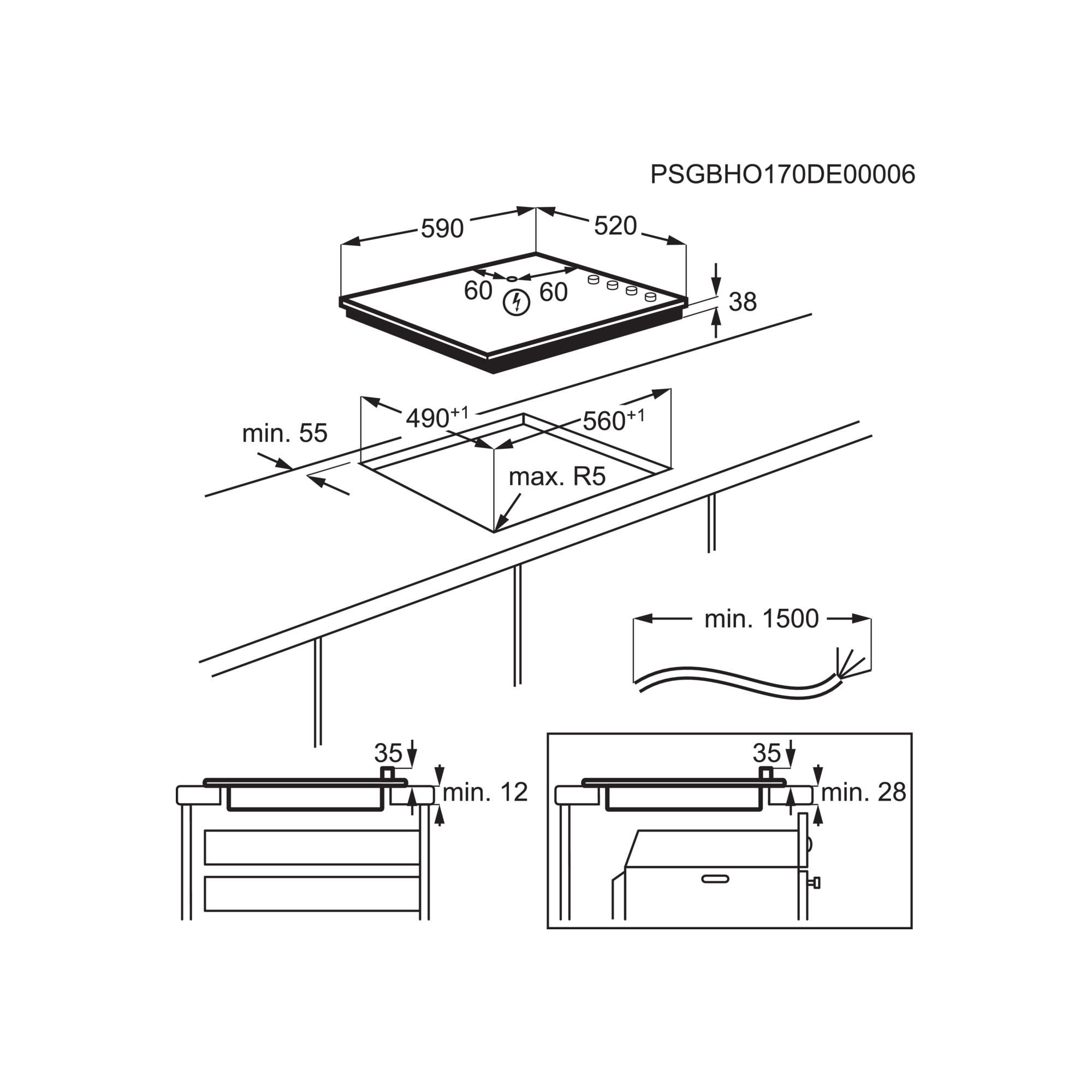 PSGBHO170DE00006

590

520

60

60

38

$490^{+1}$

$560^{+1}$

min. 55

max. R5

min. 1500

35

min. 12

35

min. 28