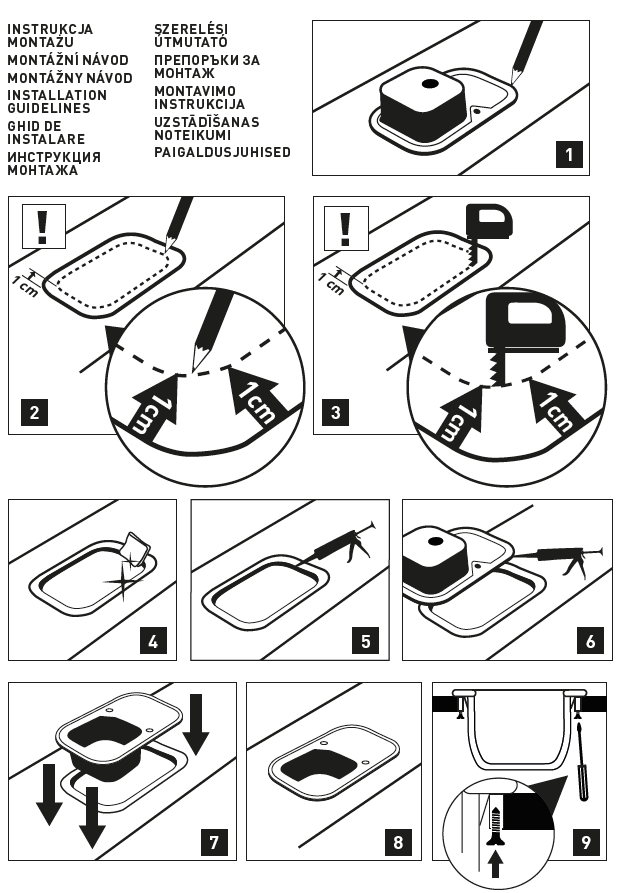 INSTRUKCJA MONTAŻU
MONTÁŽNÍ NÁVOD
MONTÁŽNY NÁVOD
INSTALLATION GUIDELINES
GHID DE INSTALARE
ИНСТРУКЦИЯ МОНТАЖА

SZERELÉSI ÚTMUTATÓ
ПРЕПОРЪКИ ЗА МОНТАЖ
MONTAVIMO INSTRUKCIJA
UZSTĀDĪŠANAS NOTEIKUMI
PAIGALDUSJUHISED

1

!
1 cm
1cm
1cm
2

!
1 cm
1cm
1cm
3

4

5

6

7

8

9