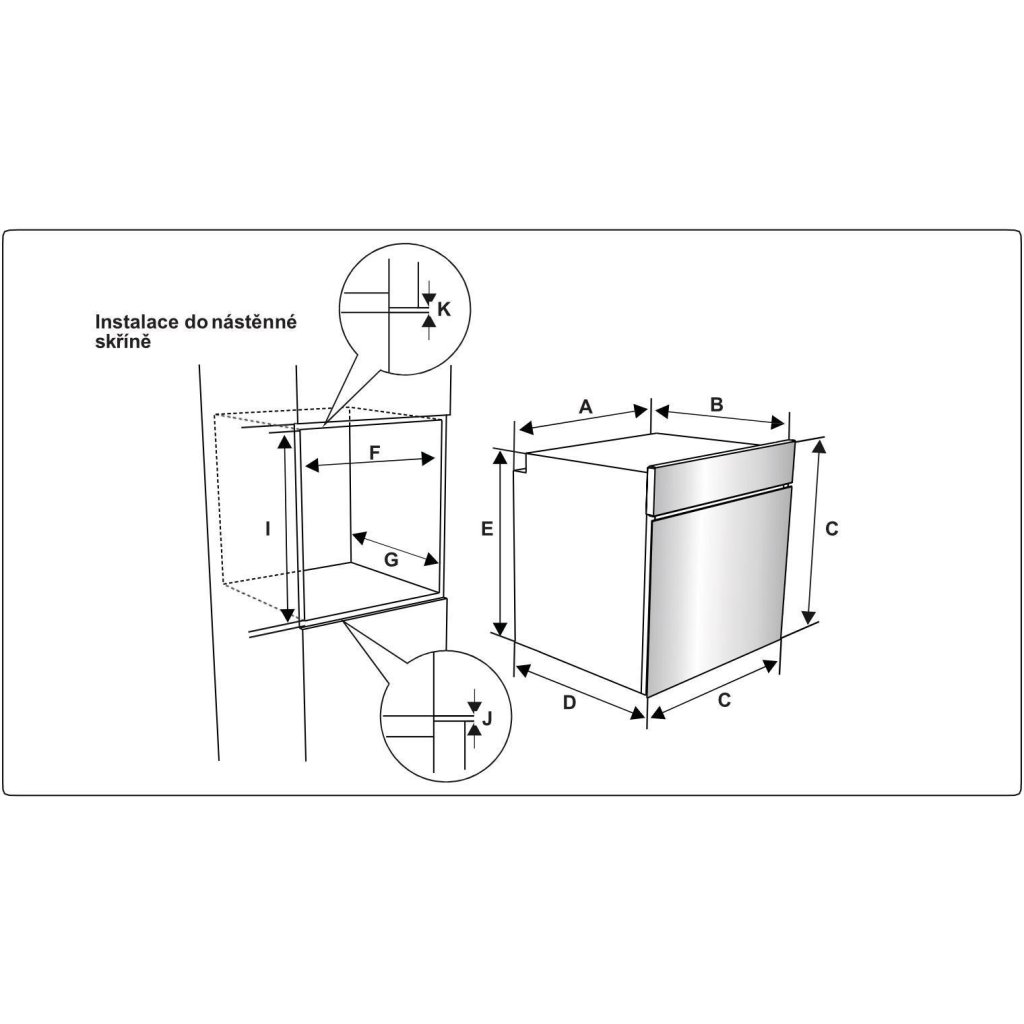 Instalace do nástěnné skříně

K

F

I

G

J

A

B

E

C

D

C