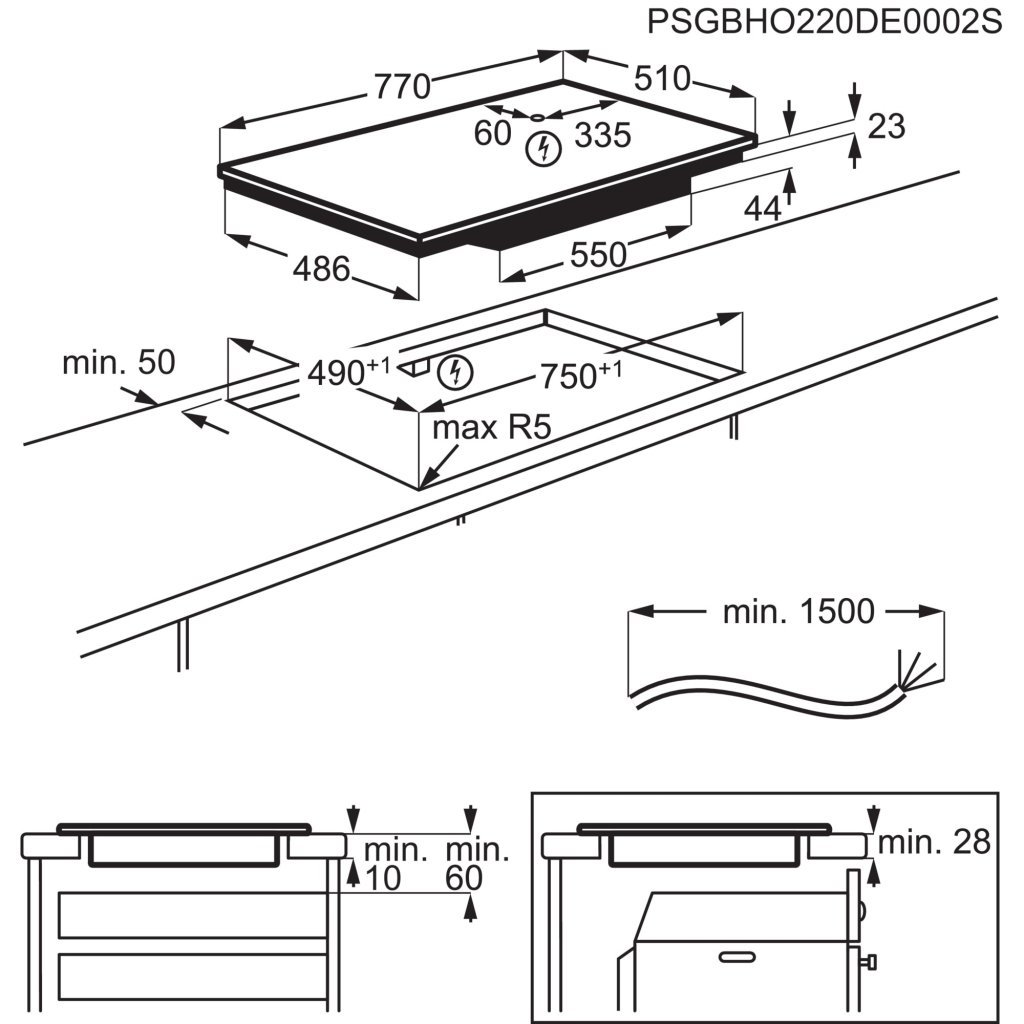 PSGBHO220DE0002S

770
510
60
335
23
44
486
550

min. 50
$490^{+1}$
$750^{+1}$
max R5

min. 1500

min.
10
min.
60

min. 28