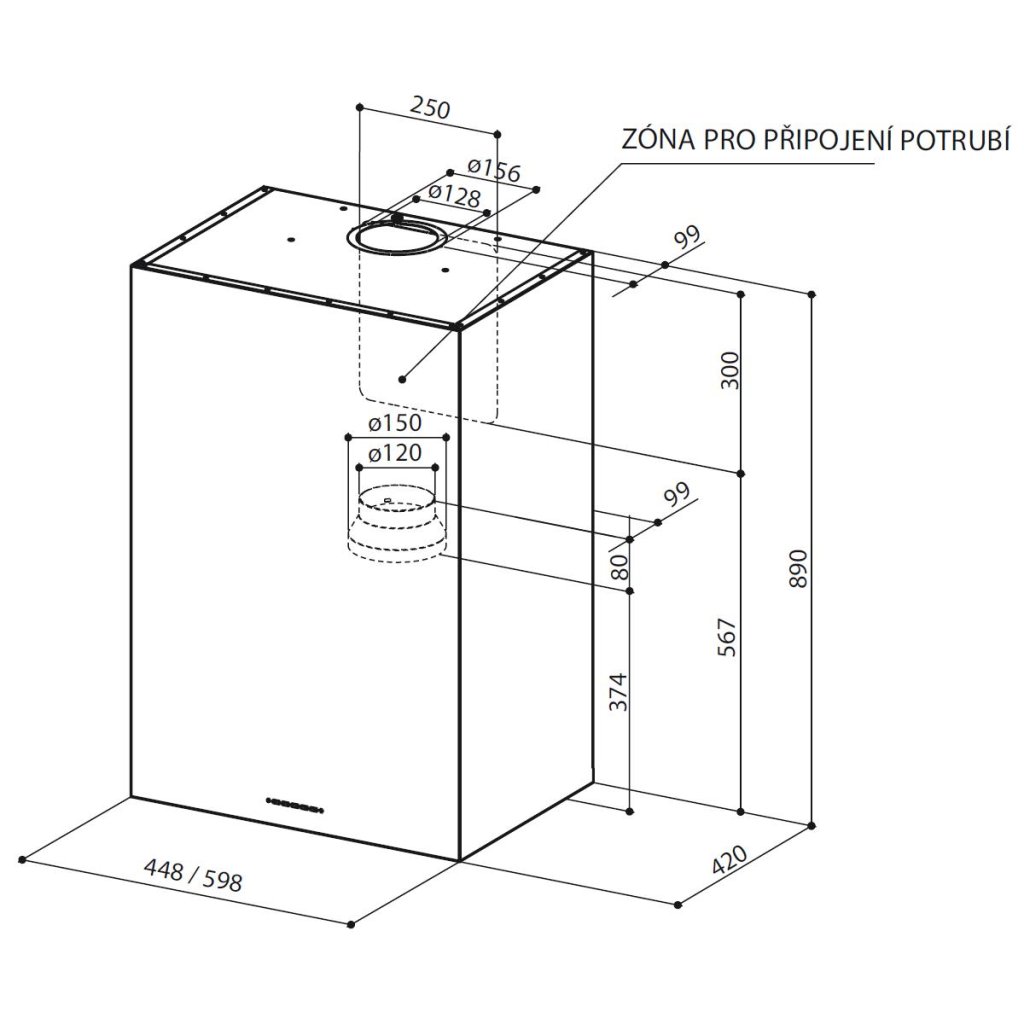 250
ZÓNA PRO PŘIPOJENÍ POTRUBÍ
ø156
ø128
99
300
ø150
ø120
99
80
890
567
374
448 / 598
420