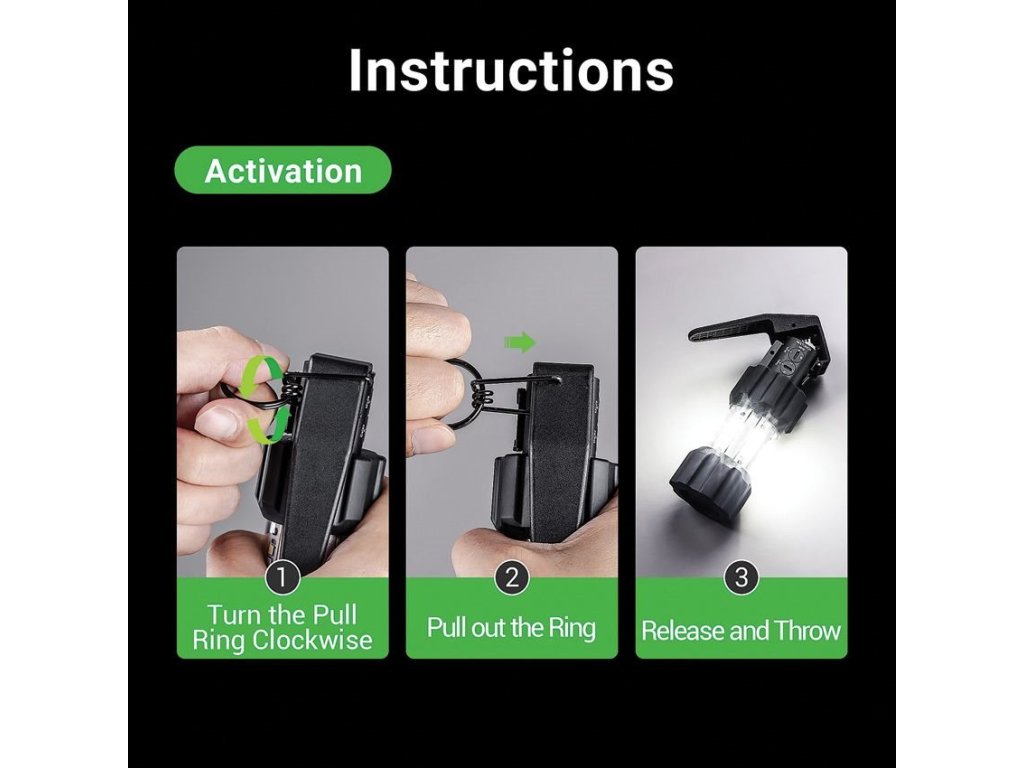 Instructions

Activation

1
Turn the Pull Ring Clockwise

2
Pull out the Ring

3
Release and Throw