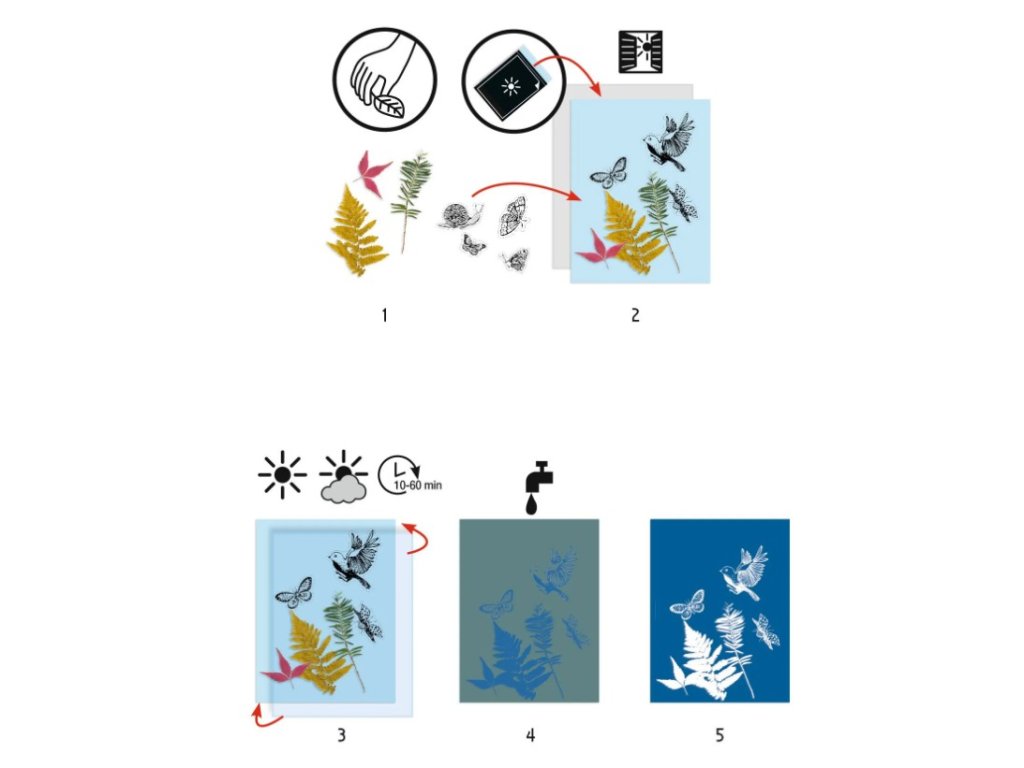 1

2

10-60 min

3

4

5