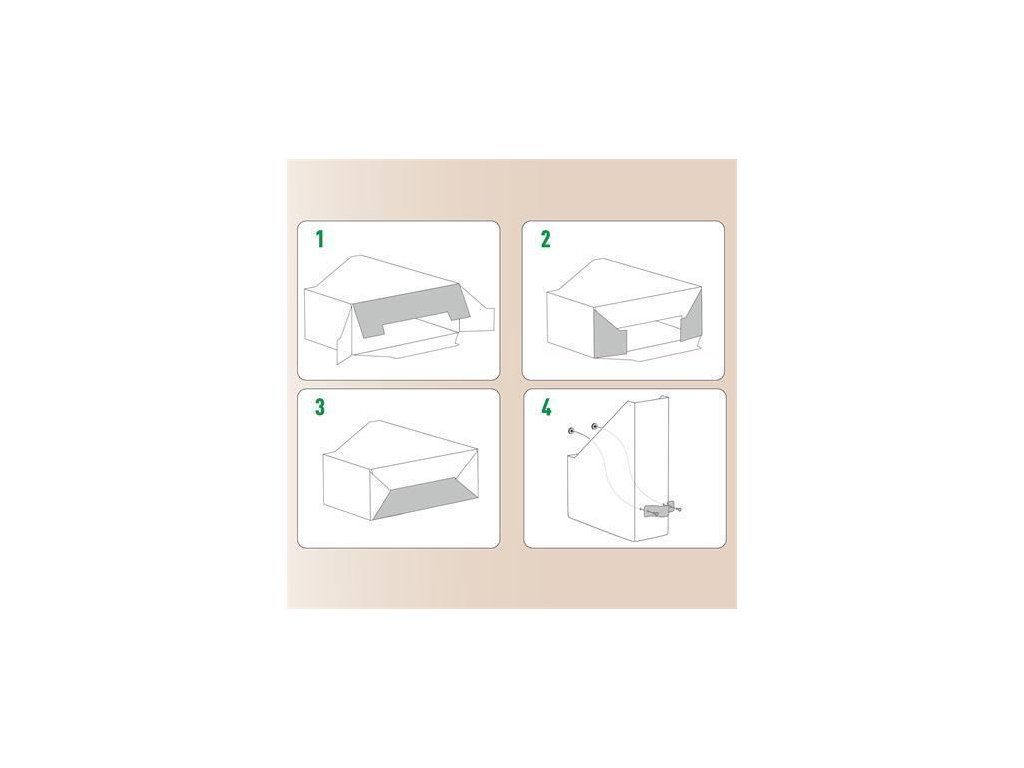 1

2

3

4