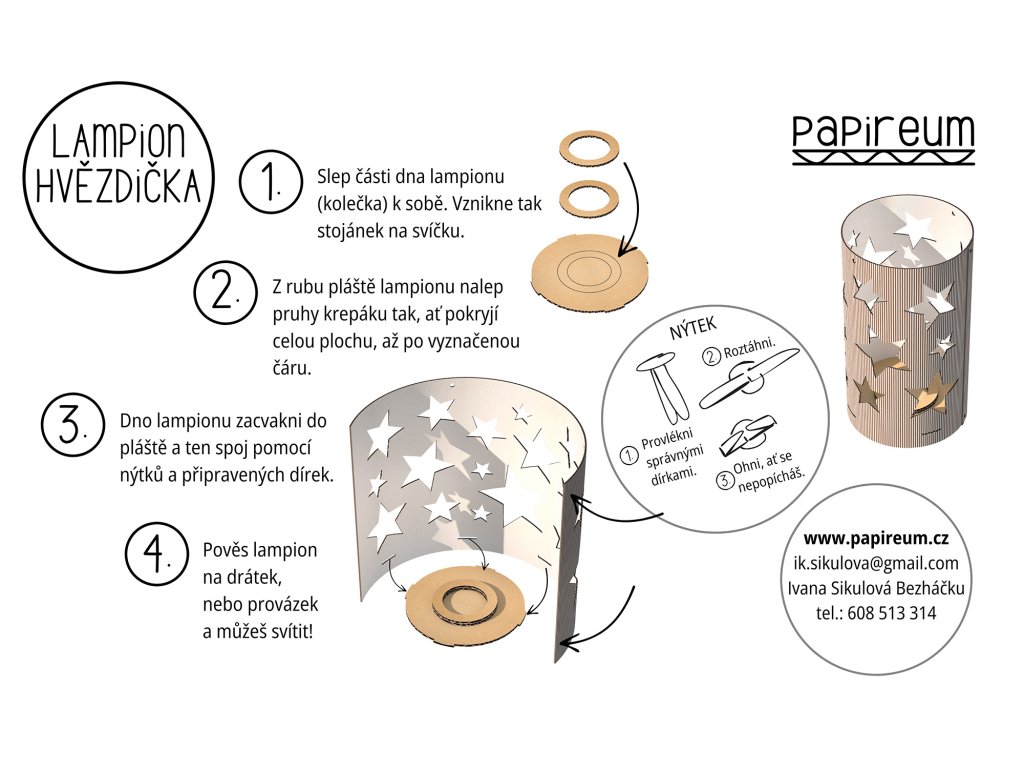 LAMPION HVĚZDIČKA

PAPIREUM

1. Slep části dna lampionu (kolečka) k sobě. Vznikne tak stojánek na svíčku.

2. Z rubu pláště lampionu nalep pruhy krepáku tak, ať pokryjí celou plochu, až po vyznačenou čáru.

3. Dno lampionu zacvakni do pláště a ten spoj pomocí nýtků a připravených dírek.

4. Pověs lampion na drátek, nebo provázek a můžeš svítit!

NÝTEK
1. Provlékni správnými dírkami.
2. Roztáhni.
3. Ohni, ať se nepopícháš.

www.papireum.cz
ik.sikulova@gmail.com
Ivana Sikulová Bezháčku
tel.: 608 513 314