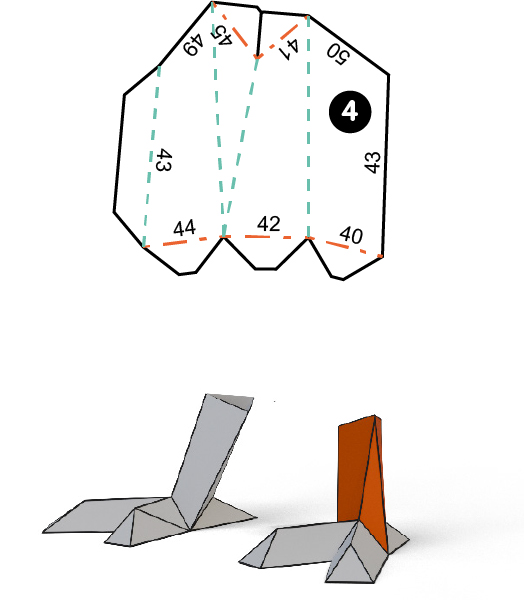 49
45
41
50
4
43
43
44
42
40