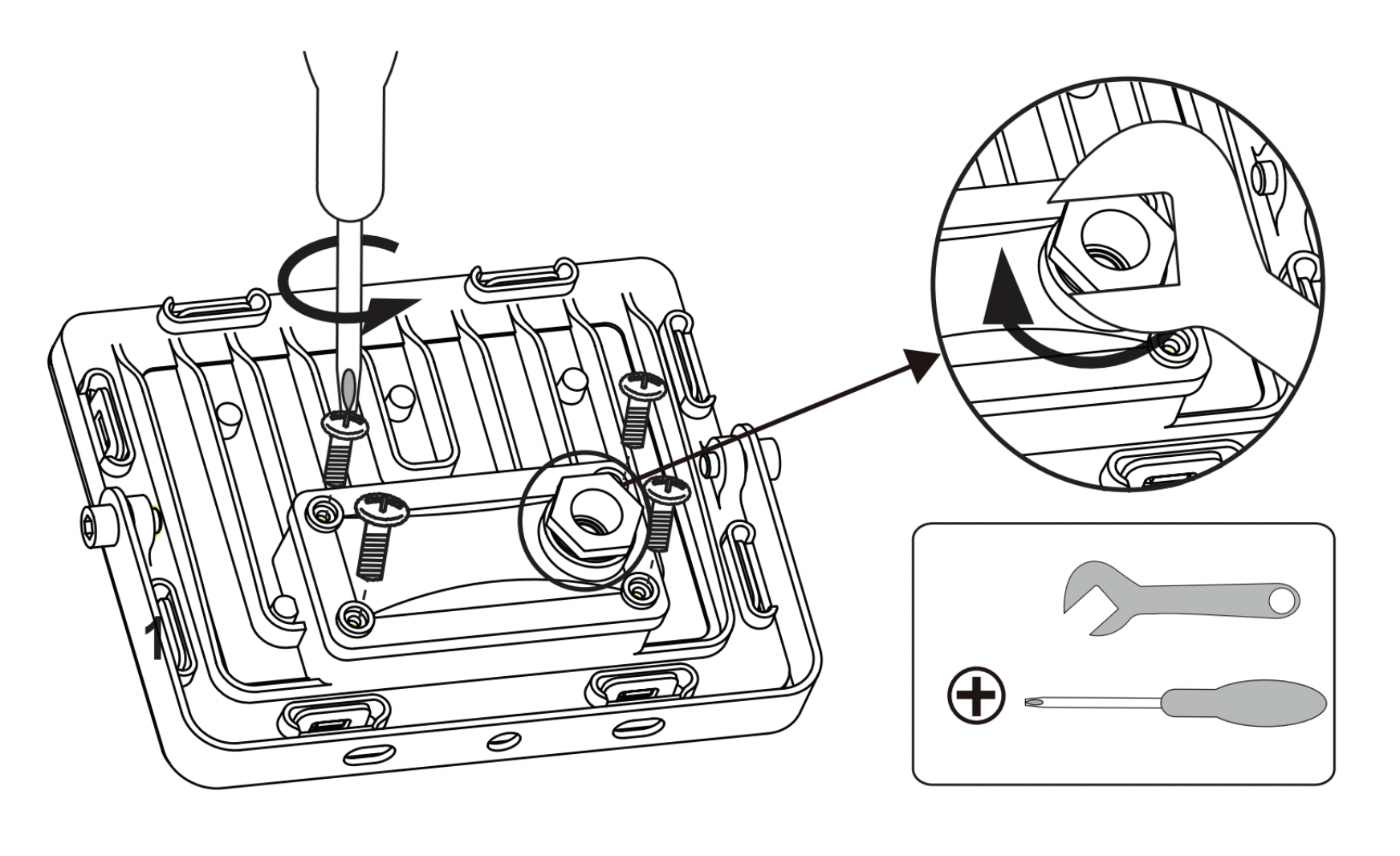 1