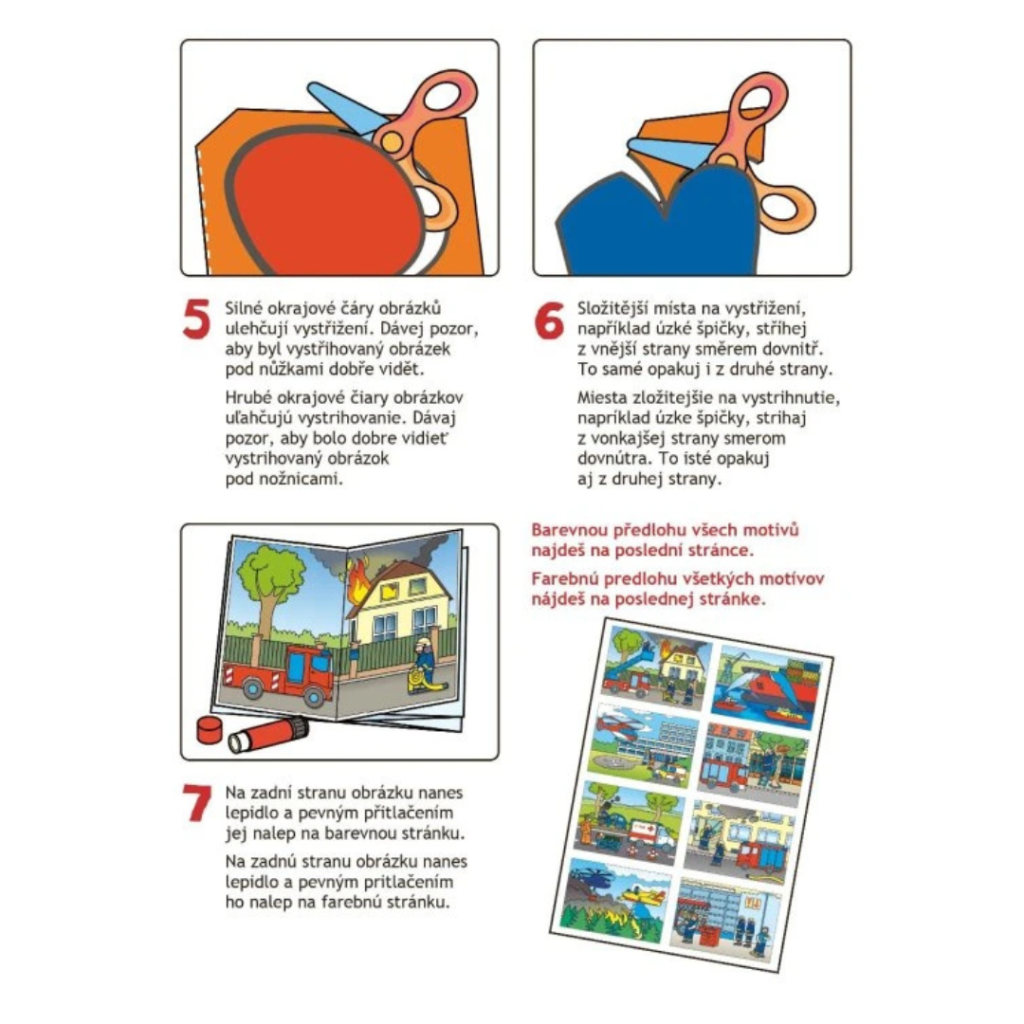 5 Silné okrajové čáry obrázků ulehčují vystřižení. Dávej pozor, aby byl vystřihovaný obrázek pod nůžkami dobře vidět.

Hrubé okrajové čiary obrázkov uľahčujú vystrihovanie. Dávaj pozor, aby bolo dobre vidieť vystrihovaný obrázok pod nožnicami.

6 Složitější místa na vystřižení, například úzké špičky, stříhej z vnější strany směrem dovnitř. To samé opakuj i z druhé strany.

Miesta zložitejšie na vystrihnutie, napríklad úzke špičky, strihaj z vonkajšej strany smerom dovnútra. To isté opakuj aj z druhej strany.

7 Na zadní stranu obrázku nanes lepidlo a pevným přitlačením jej nalep na barevnou stránku.

Na zadnú stranu obrázku nanes lepidlo a pevným pritlačením ho nalep na farebnú stránku.

Barevnou předlohu všech motivů najdeš na poslední stránce.

Farebnú predlohu všetkých motívov nájdeš na poslednej stránke.