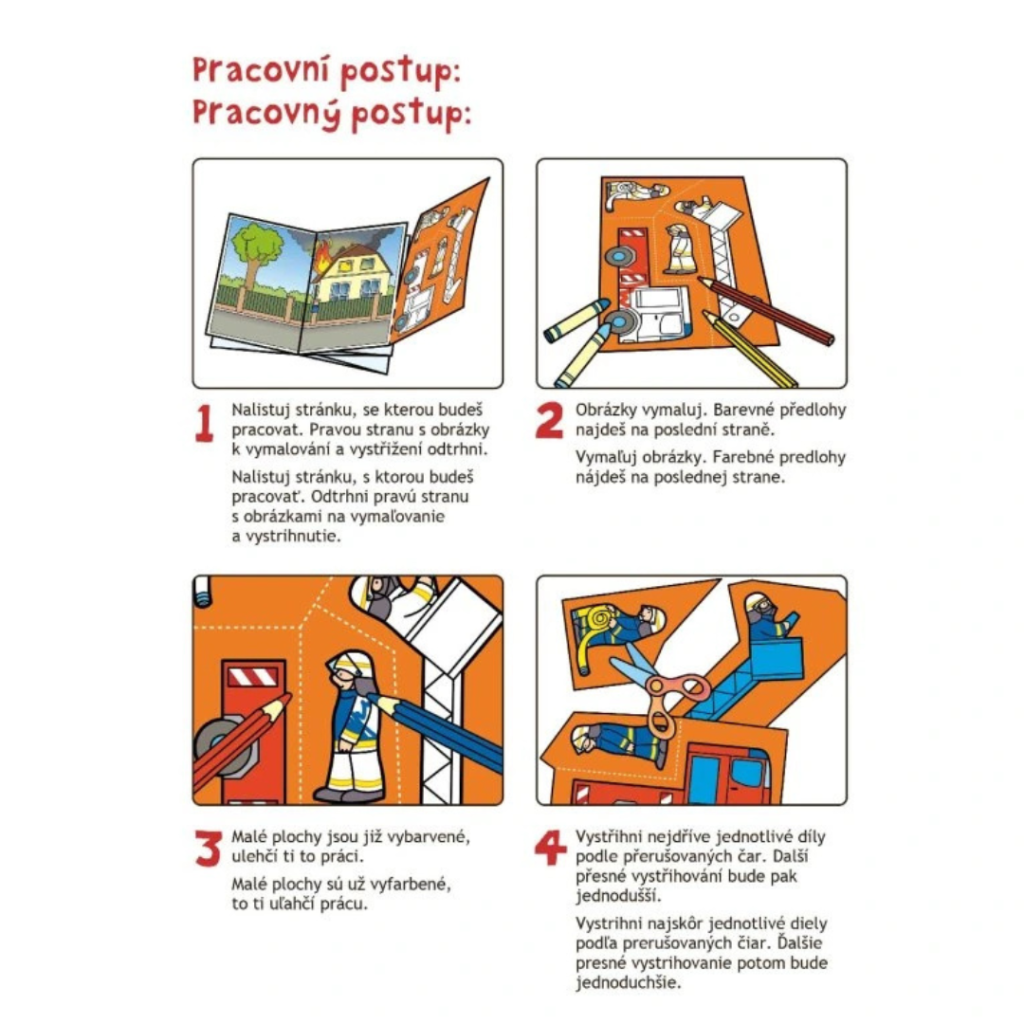 Pracovní postup:
Pracovný postup:

1 Nalistuj stránku, se kterou budeš pracovat. Pravou stranu s obrázky k vymalování a vystřižení odtrhni.

Nalistuj stránku, s ktorou budeš pracovať. Odtrhni pravú stranu s obrázkami na vymaľovanie a vystrihnutie.

2 Obrázky vymaluj. Barevné předlohy najdeš na poslední straně.

Vymaľuj obrázky. Farebné predlohy nájdeš na poslednej strane.

3 Malé plochy jsou již vybarvené, ulehčí ti to práci.

Malé plochy sú už vyfarbené, to ti uľahčí prácu.

4 Vystřihni nejdříve jednotlivé díly podle přerušovaných čar. Další přesné vystřihování bude pak jednodušší.

Vystrihni najskôr jednotlivé diely podľa prerušovaných čiar. Ďalšie presné vystrihovanie potom bude jednoduchšie.