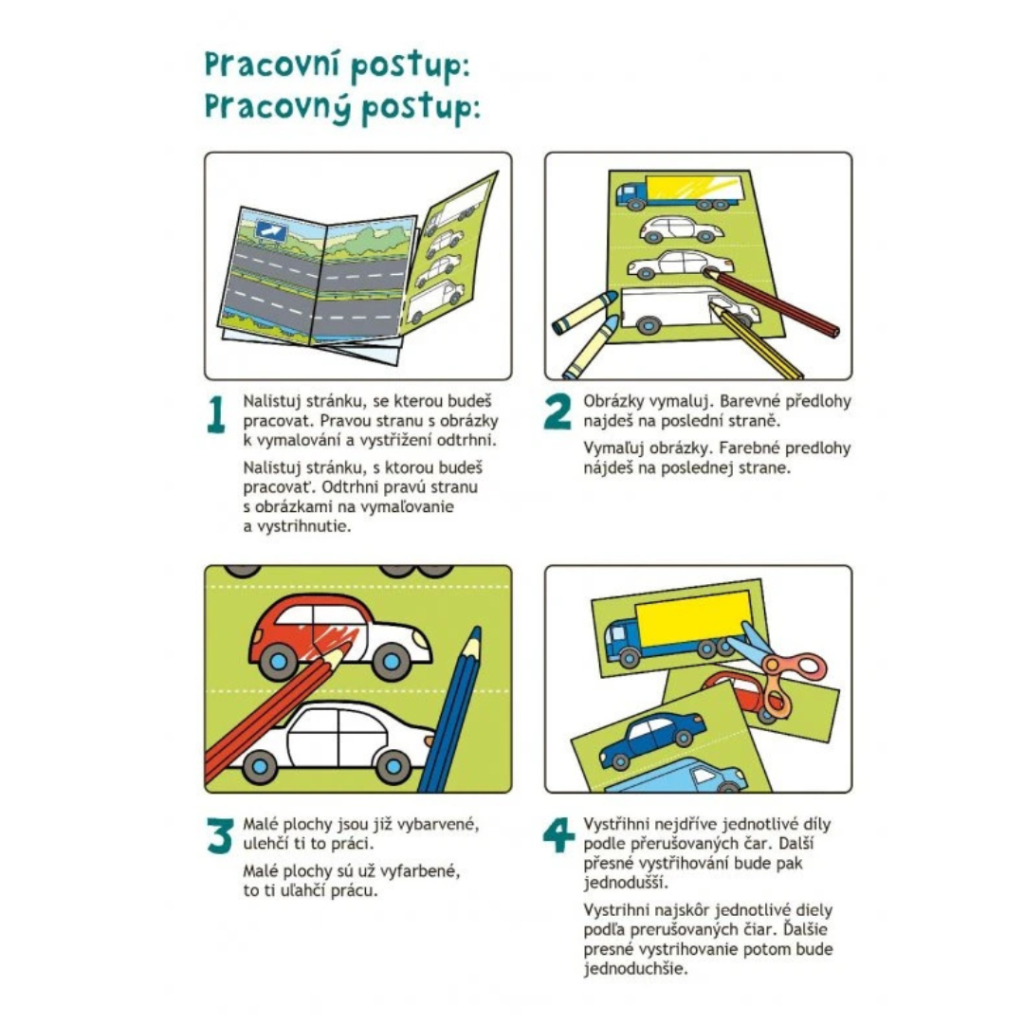 Pracovní postup:
Pracovný postup:

1 Nalistuj stránku, se kterou budeš pracovat. Pravou stranu s obrázky k vymalování a vystřižení odtrhni.

Nalistuj stránku, s ktorou budeš pracovať. Odtrhni pravú stranu s obrázkami na vymaľovanie a vystrihnutie.

2 Obrázky vymaluj. Barevné předlohy najdeš na poslední straně.

Vymaľuj obrázky. Farebné predlohy nájdeš na poslednej strane.

3 Malé plochy jsou již vybarvené, ulehčí ti to práci.

Malé plochy sú už vyfarbené, to ti uľahčí prácu.

4 Vystřihni nejdříve jednotlivé díly podle přerušovaných čar. Další přesné vystřihování bude pak jednodušší.

Vystrihni najskôr jednotlivé diely podľa prerušovaných čiar. Ďalšie presné vystrihovanie potom bude jednoduchšie.