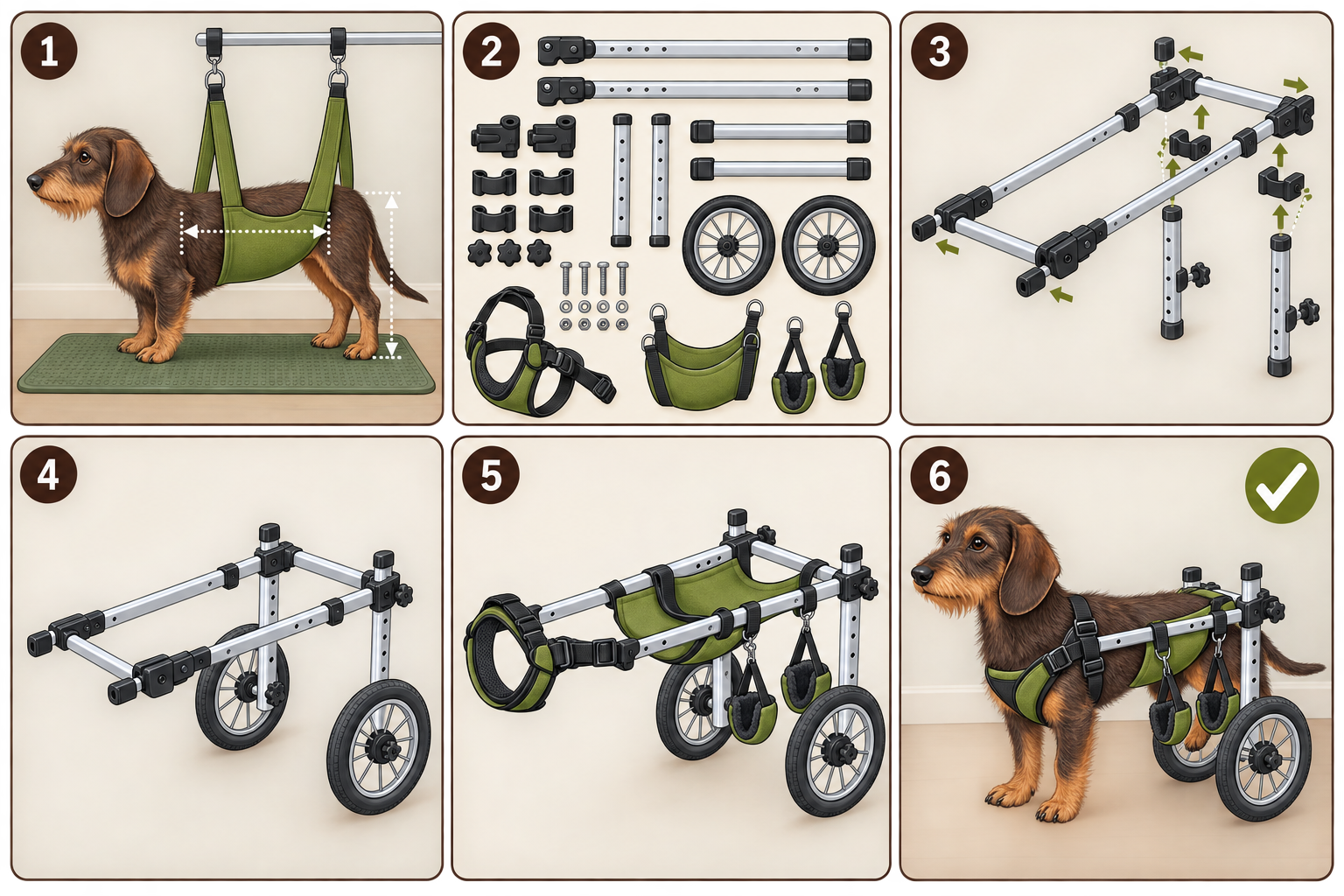 1

2

3

4

5

6