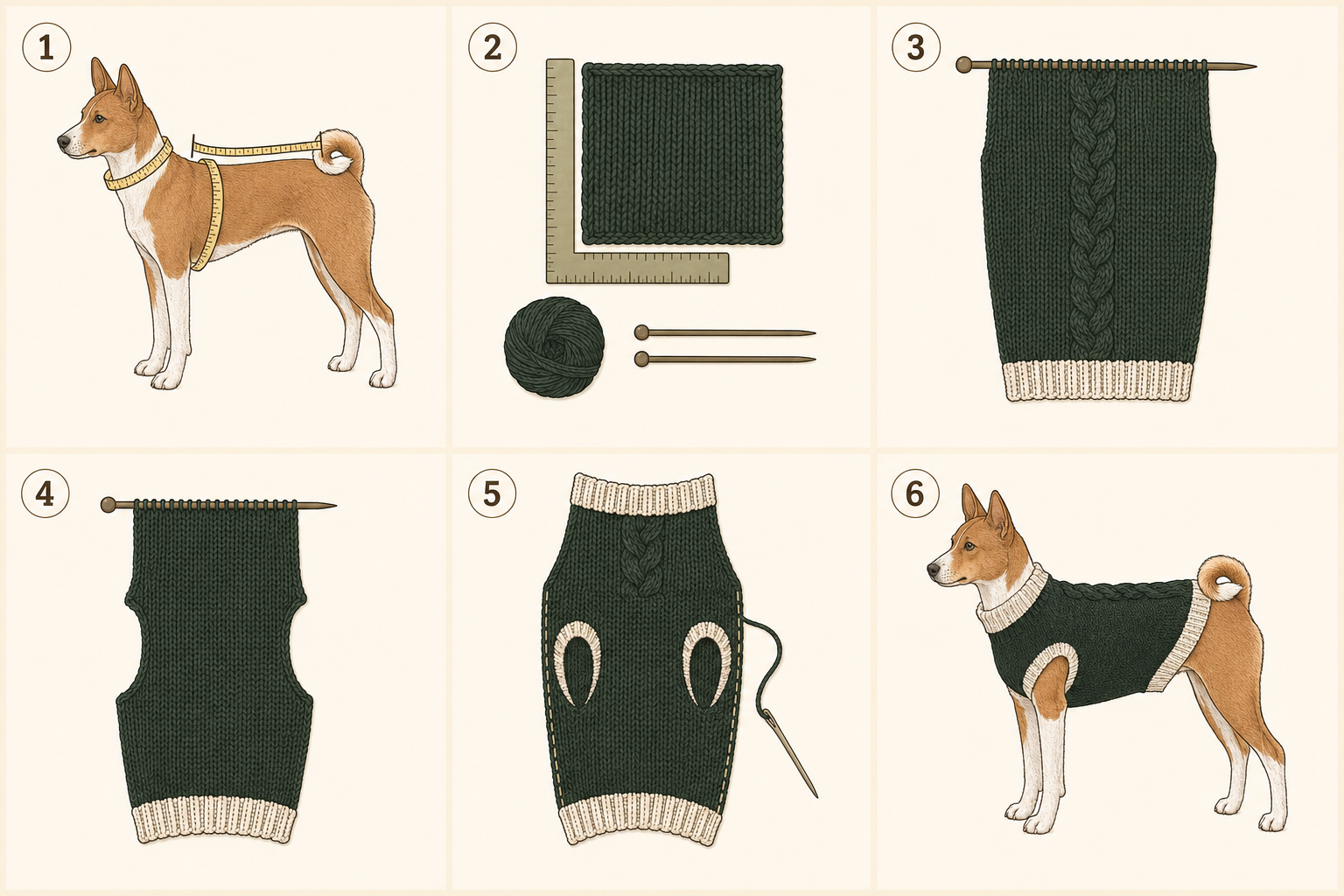 1

2

3

4

5

6