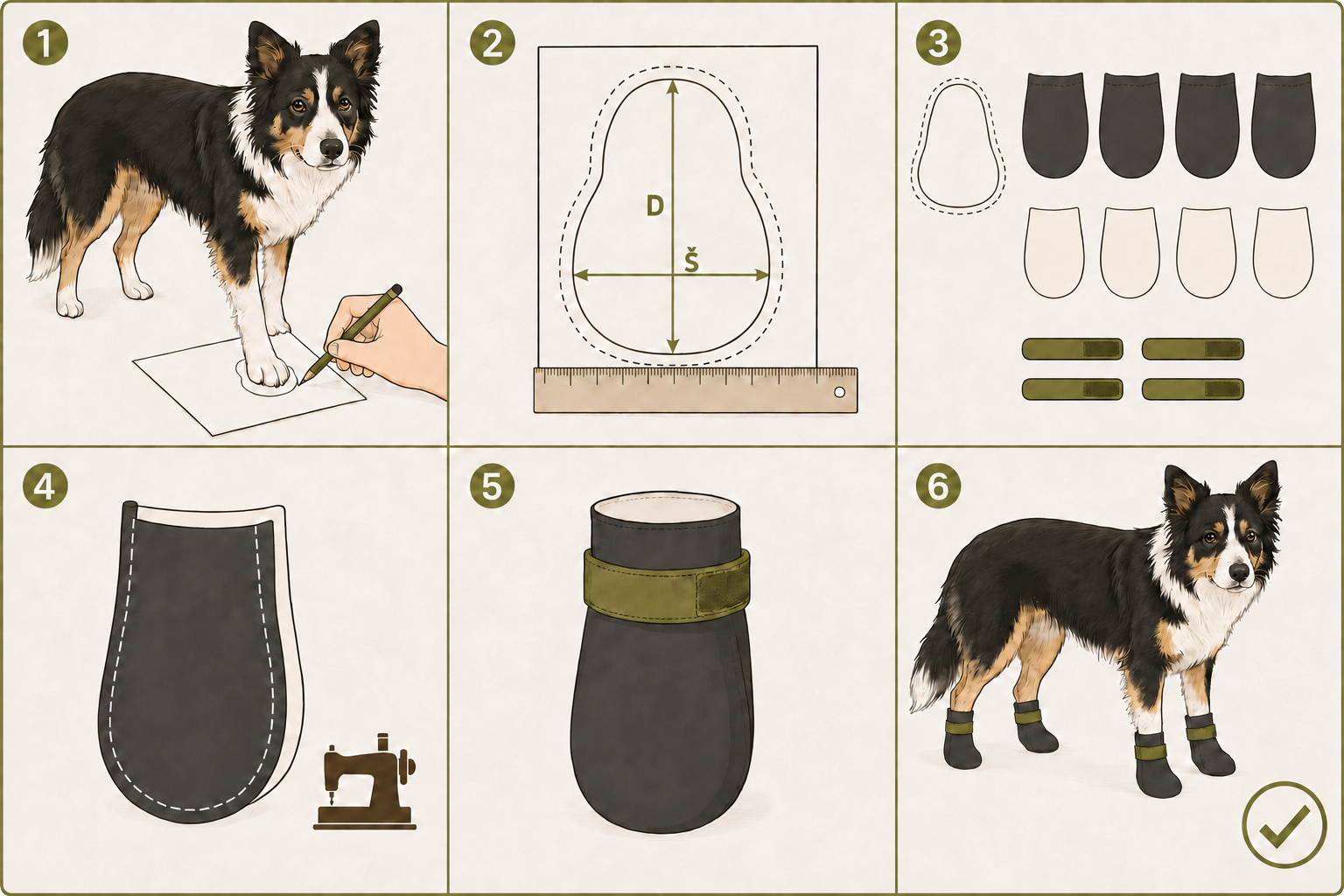 1

2

D

Š

3

4

5

6