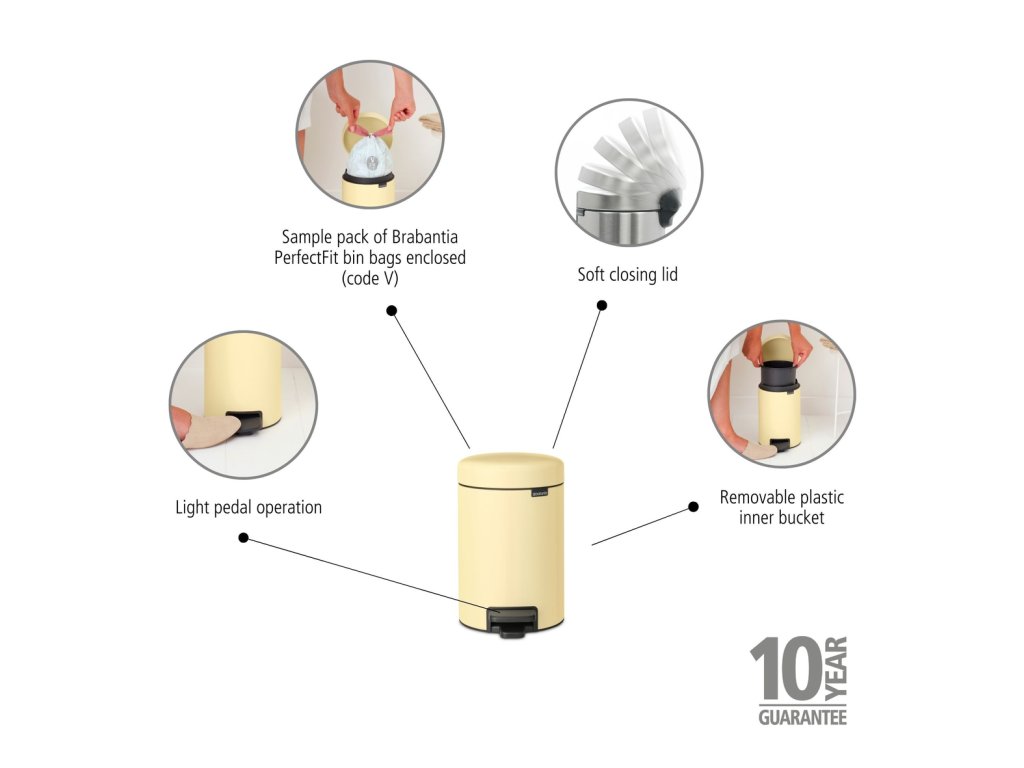 Sample pack of Brabantia PerfectFit bin bags enclosed (code V)

Soft closing lid

Light pedal operation

Removable plastic inner bucket

10 YEAR GUARANTEE