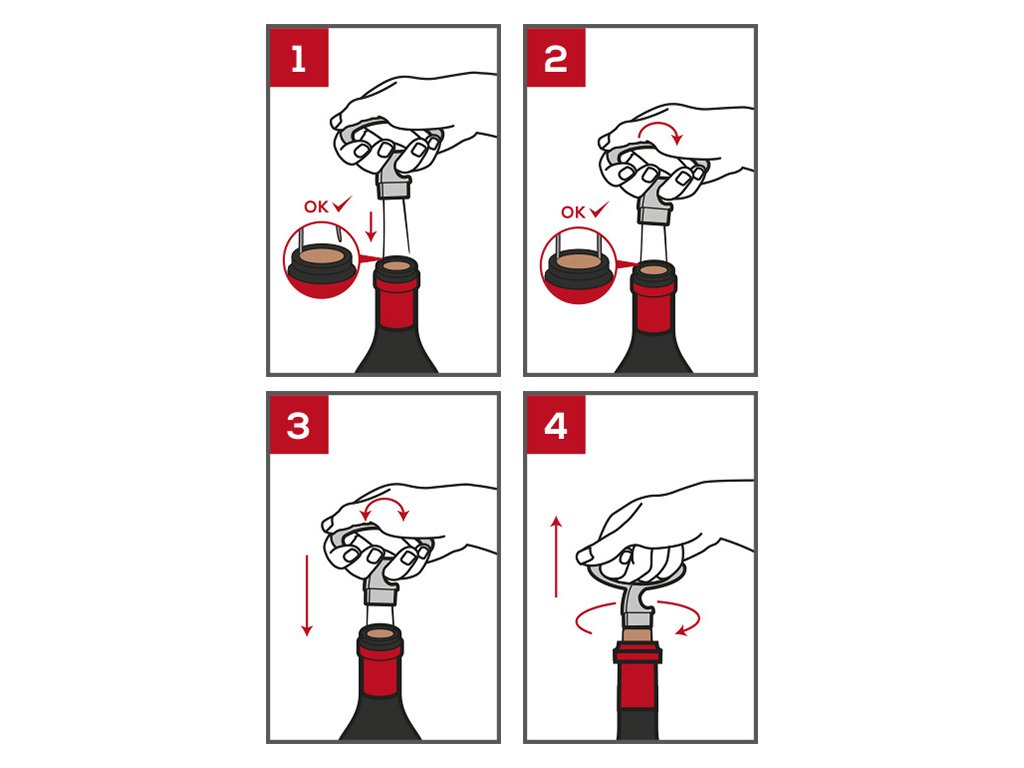 1

OK ✓

2

OK ✓

3

4