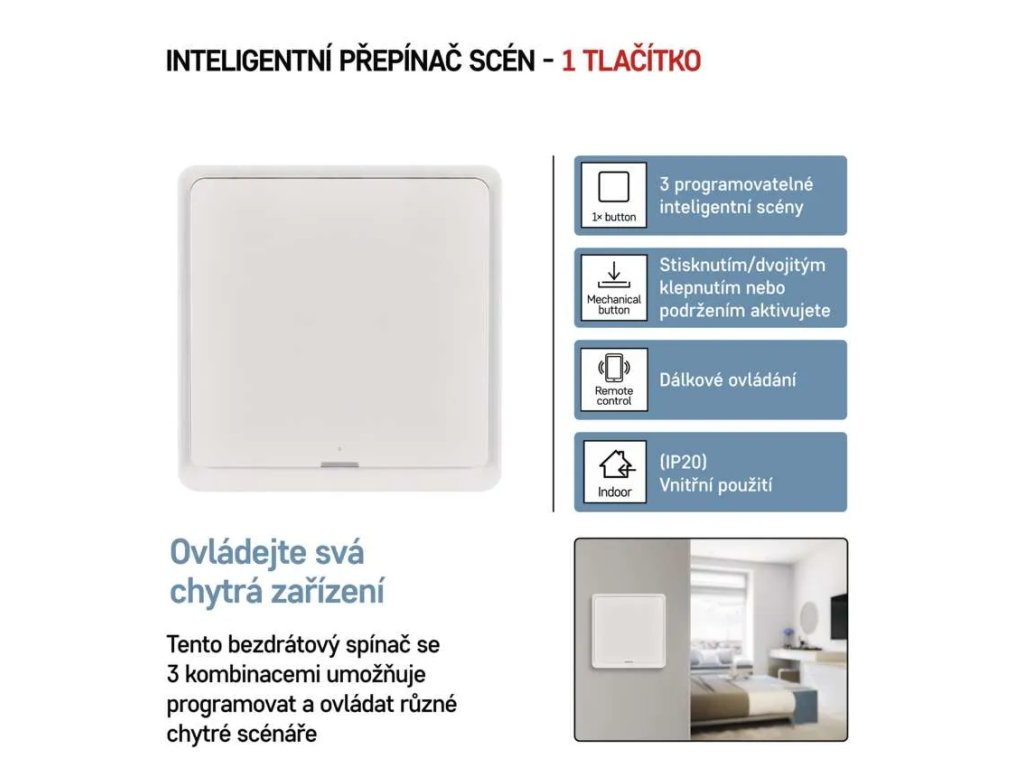 INTELIGENTNÍ PŘEPÍNAČ SCÉN - 1 TLAČÍTKO

1× button
3 programovatelné inteligentní scény

Mechanical button
Stisknutím/dvojitým klepnutím nebo podržením aktivujete

Remote control
Dálkové ovládání

Indoor
(IP20)
Vnitřní použití

Ovládejte svá chytrá zařízení

Tento bezdrátový spínač se 3 kombinacemi umožňuje programovat a ovládat různé chytré scénáře