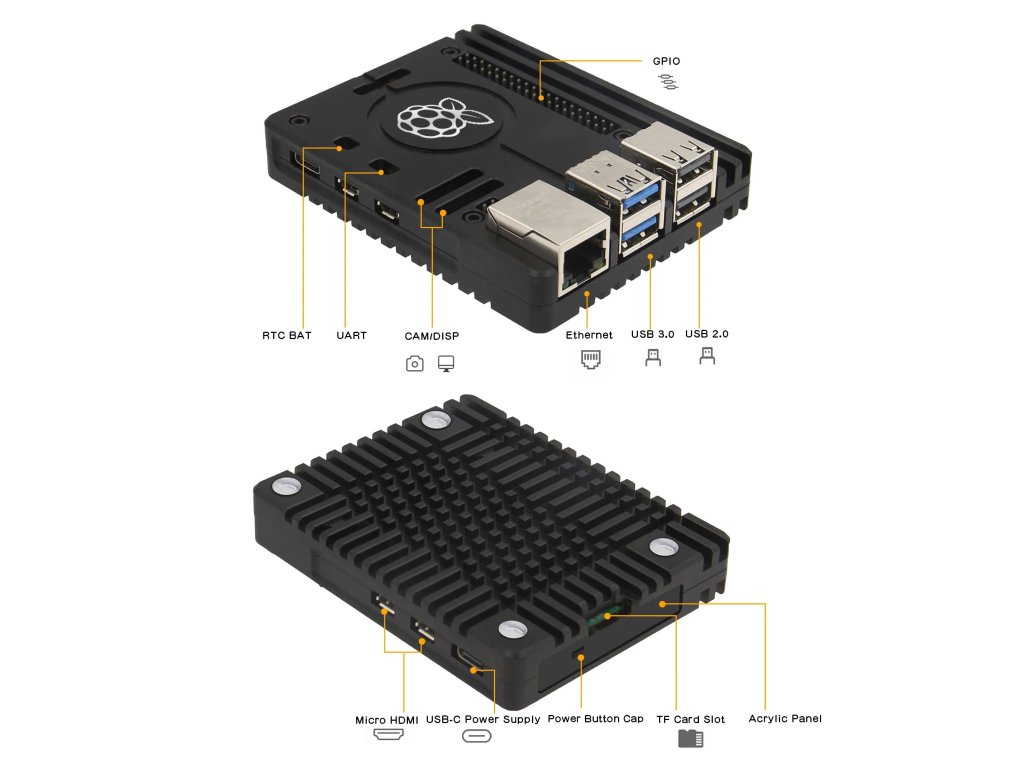 GPIO

RTC BAT

UART

CAM/DISP

Ethernet

USB 3.0

USB 2.0

Micro HDMI

USB-C Power Supply

Power Button Cap

TF Card Slot

Acrylic Panel