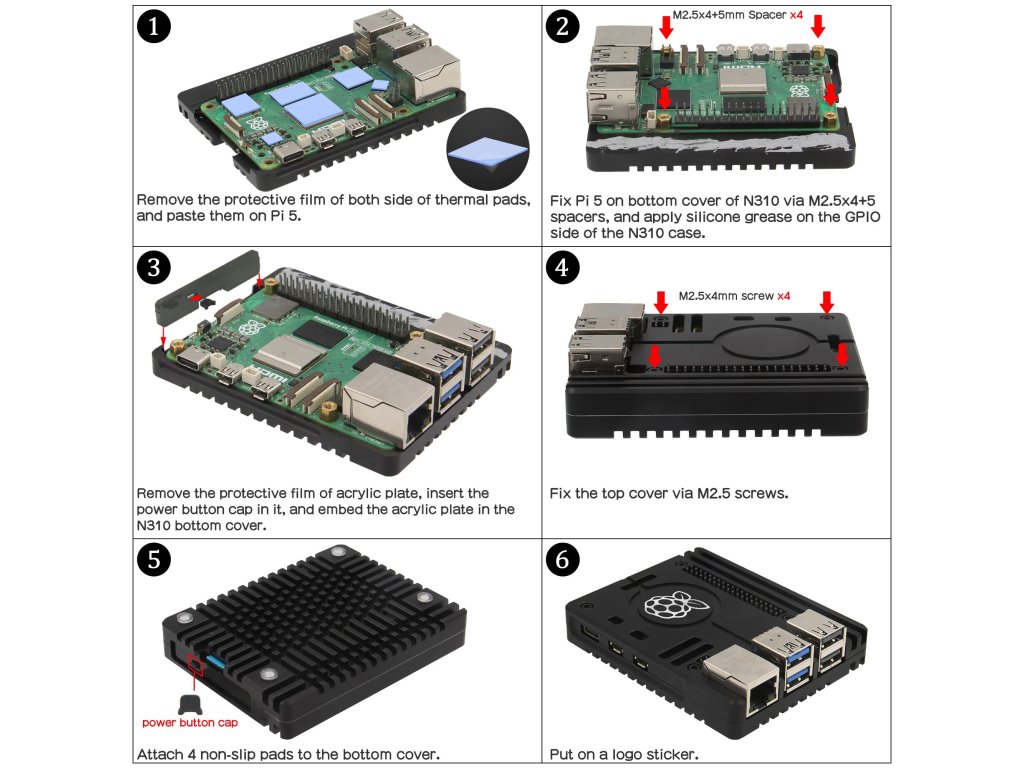 1

Remove the protective film of both side of thermal pads, and paste them on Pi 5.

2

M2.5x4+5mm Spacer x4

Fix Pi 5 on bottom cover of N310 via M2.5x4+5 spacers, and apply silicone grease on the GPIO side of the N310 case.

3

Remove the protective film of acrylic plate, insert the power button cap in it, and embed the acrylic plate in the N310 bottom cover.

4

M2.5x4mm screw x4

Fix the top cover via M2.5 screws.

5

power button cap

Attach 4 non-slip pads to the bottom cover.

6

Put on a logo sticker.