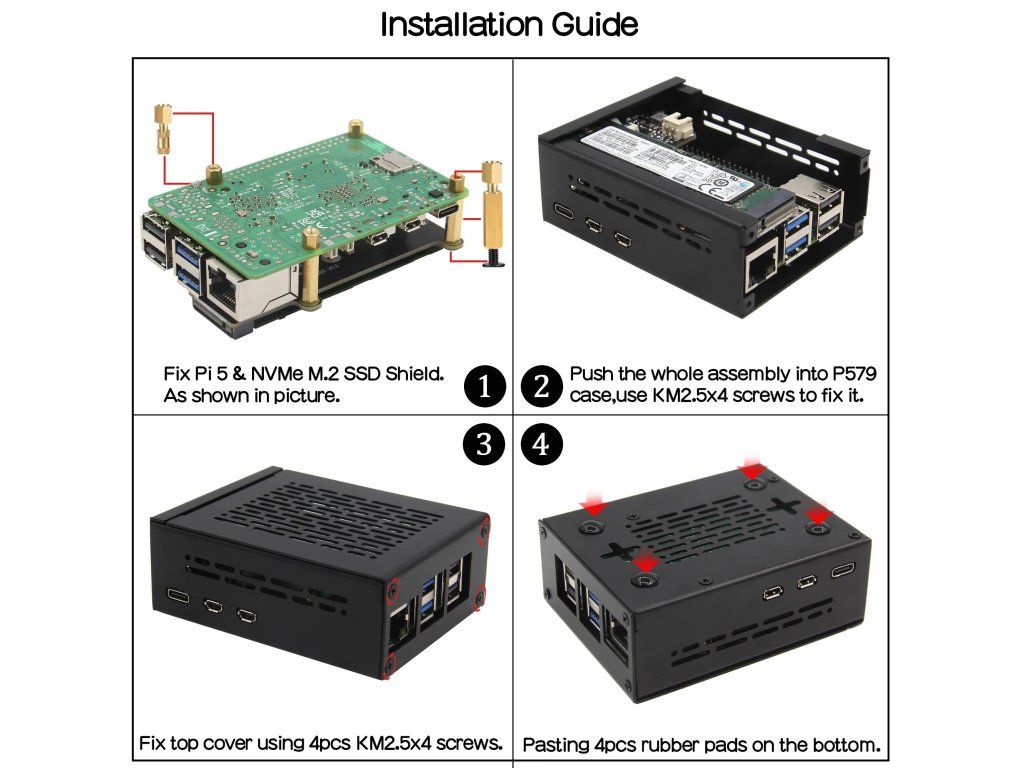 Installation Guide

Fix Pi 5 & NVMe M.2 SSD Shield. As shown in picture.

1

2

Push the whole assembly into P579 case,use KM2.5x4 screws to fix it.

3

4

Fix top cover using 4pcs KM2.5x4 screws.

Pasting 4pcs rubber pads on the bottom.