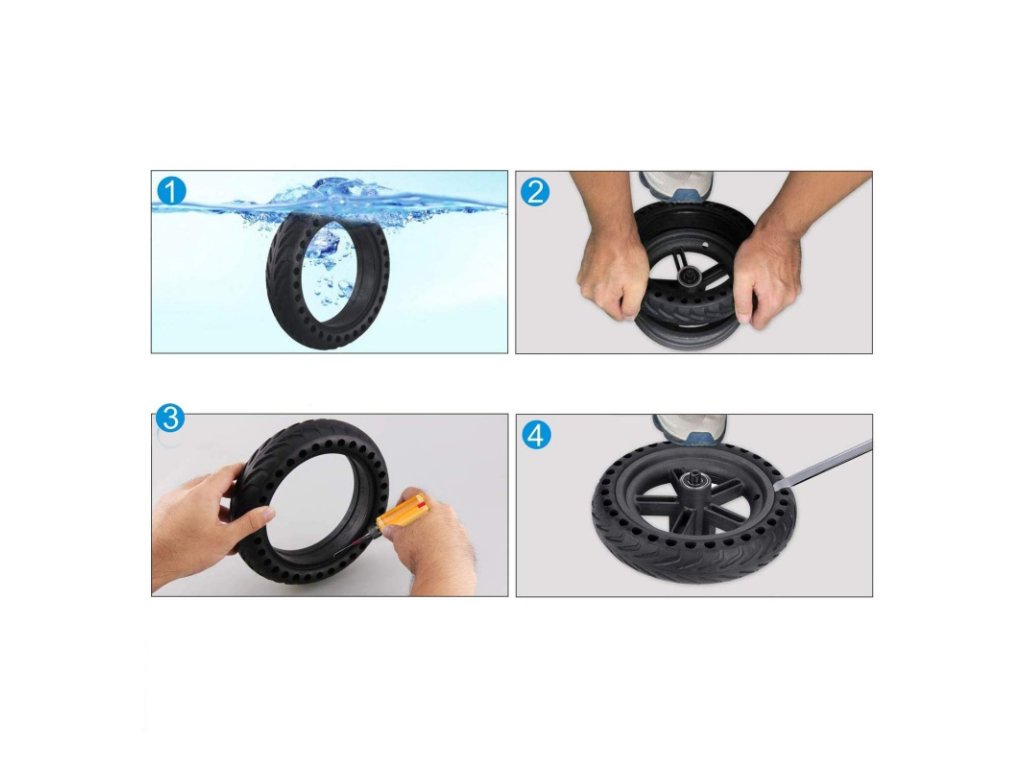 1

2

3

4