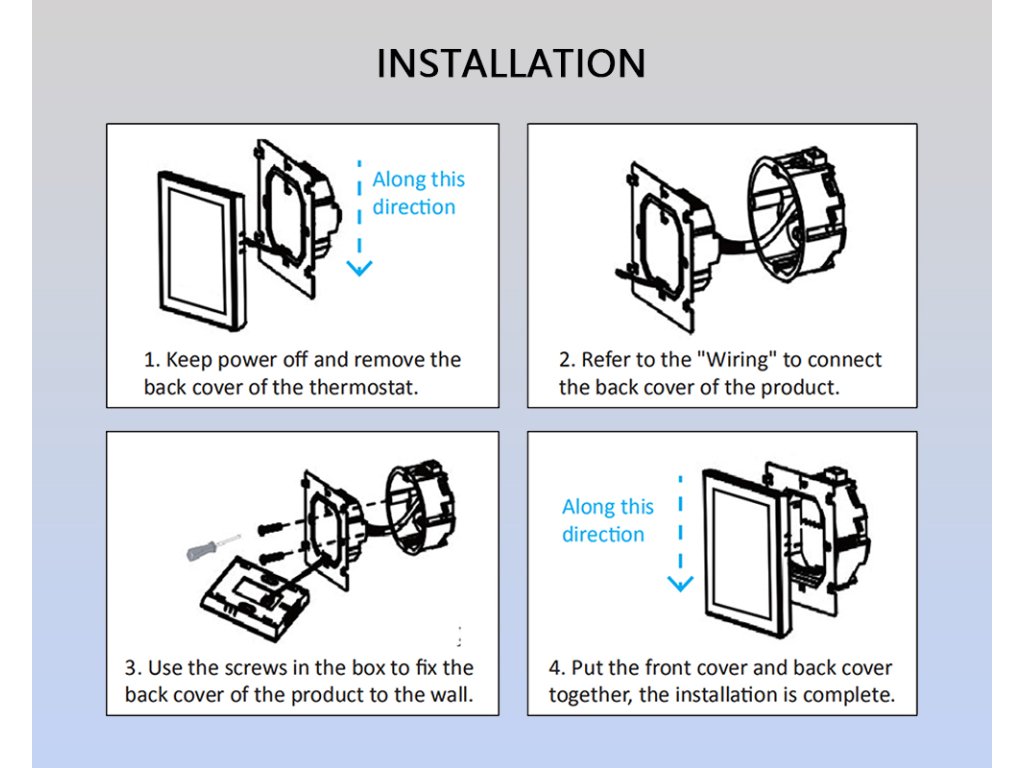 INSTALLATION

Along this direction

1. Keep power off and remove the back cover of the thermostat.

2. Refer to the "Wiring" to connect the back cover of the product.

3. Use the screws in the box to fix the back cover of the product to the wall.

Along this direction

4. Put the front cover and back cover together, the installation is complete.