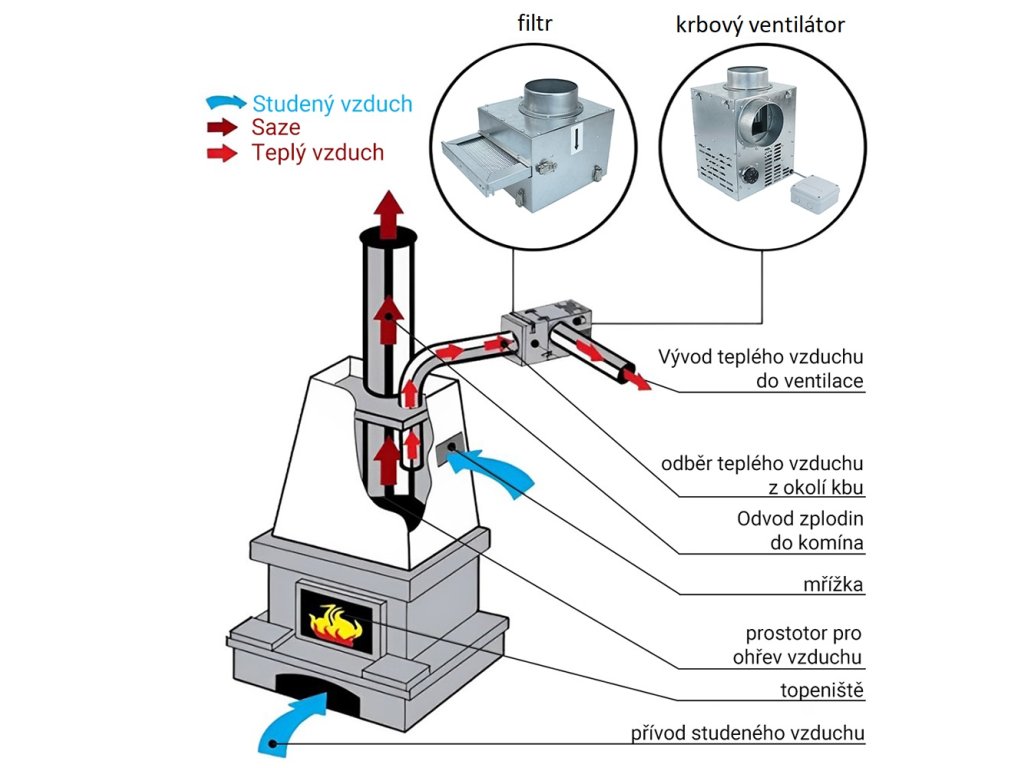 filtr

krbový ventilátor

Studený vzduch
Saze
Teplý vzduch

Vývod teplého vzduchu do ventilace

odběr teplého vzduchu z okolí kbu

Odvod zplodin do komína

mřížka

prostotor pro ohřev vzduchu

topeniště

přívod studeného vzduchu