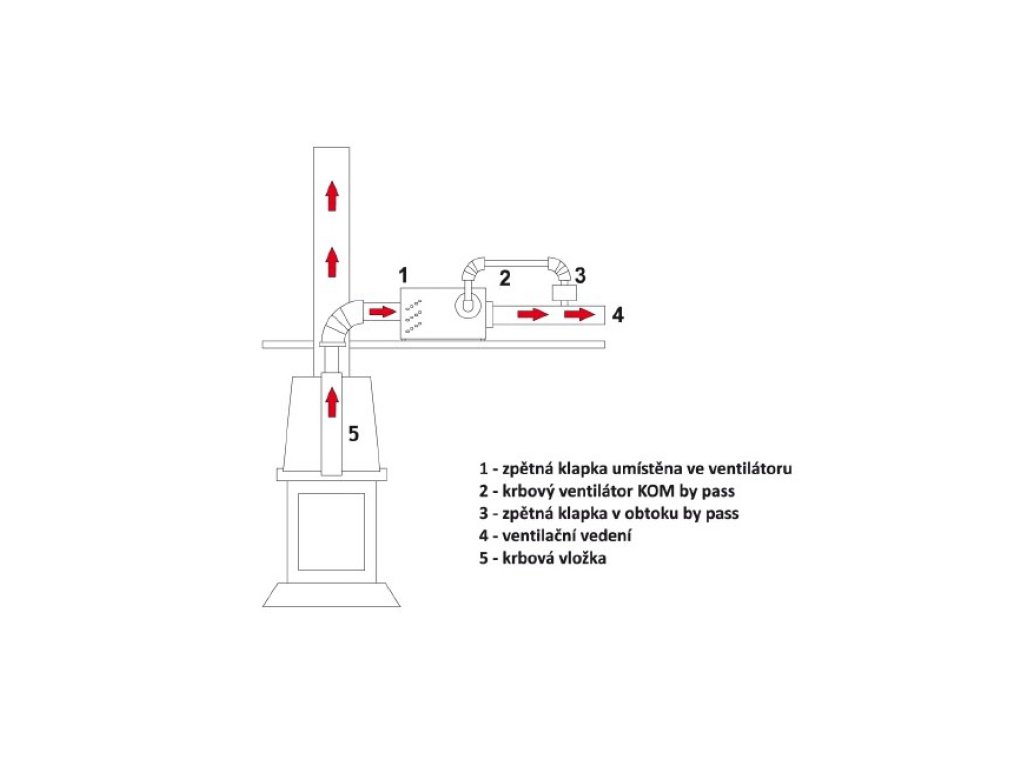 1

2

3

4

5

1 - zpětná klapka umístěna ve ventilátoru
2 - krbový ventilátor KOM by pass
3 - zpětná klapka v obtoku by pass
4 - ventilační vedení
5 - krbová vložka