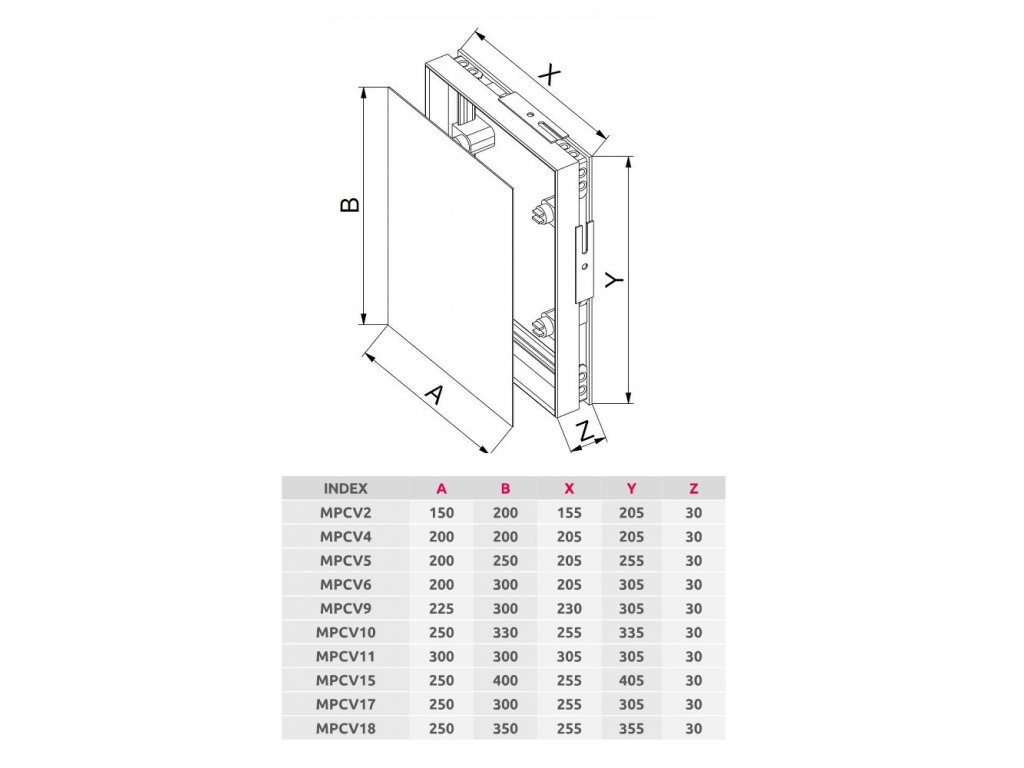 X

B

Y

A

Z

| INDEX | A | B | X | Y | Z |
|---|---|---|---|---|---|
| MPCV2 | 150 | 200 | 155 | 205 | 30 |
| MPCV4 | 200 | 200 | 205 | 205 | 30 |
| MPCV5 | 200 | 250 | 205 | 255 | 30 |
| MPCV6 | 200 | 300 | 205 | 305 | 30 |
| MPCV9 | 225 | 300 | 230 | 305 | 30 |
| MPCV10 | 250 | 330 | 255 | 335 | 30 |
| MPCV11 | 300 | 300 | 305 | 305 | 30 |
| MPCV15 | 250 | 400 | 255 | 405 | 30 |
| MPCV17 | 250 | 300 | 255 | 305 | 30 |
| MPCV18 | 250 | 350 | 255 | 355 | 30 |